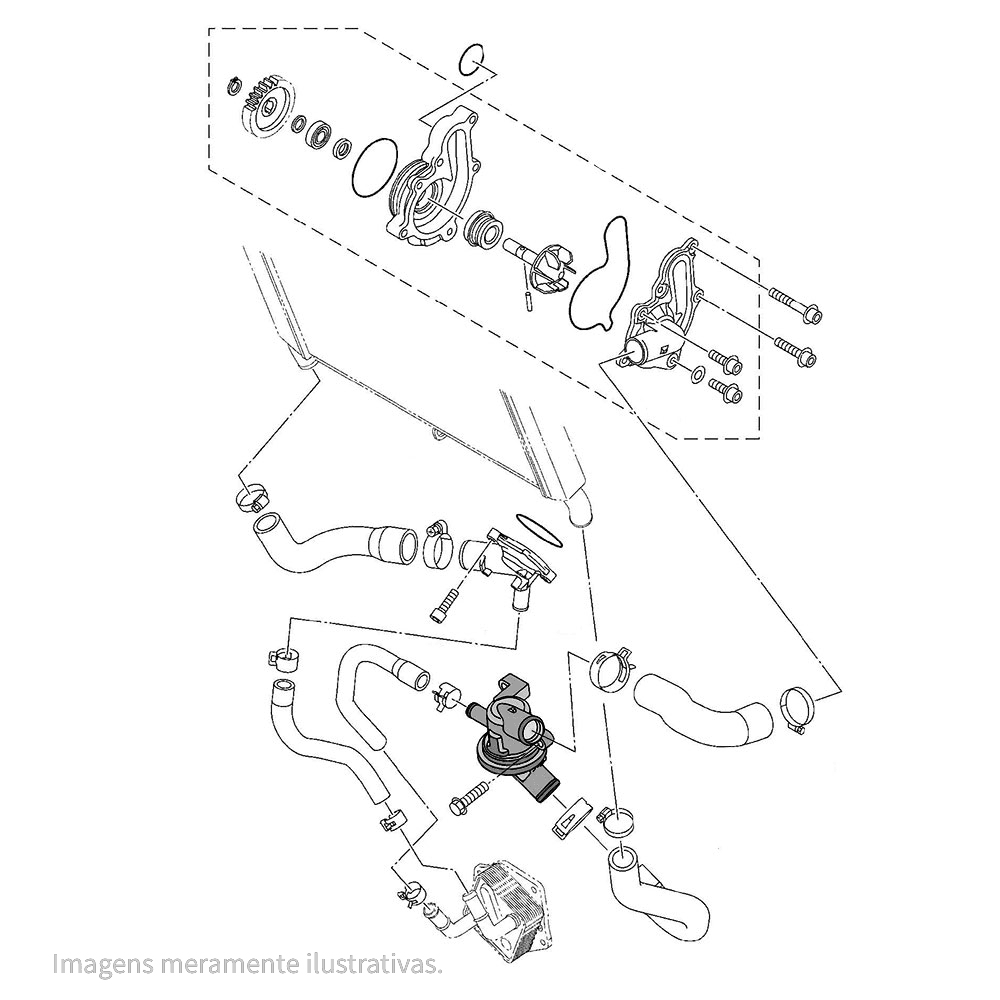 Imagens meramente ilustrativas.