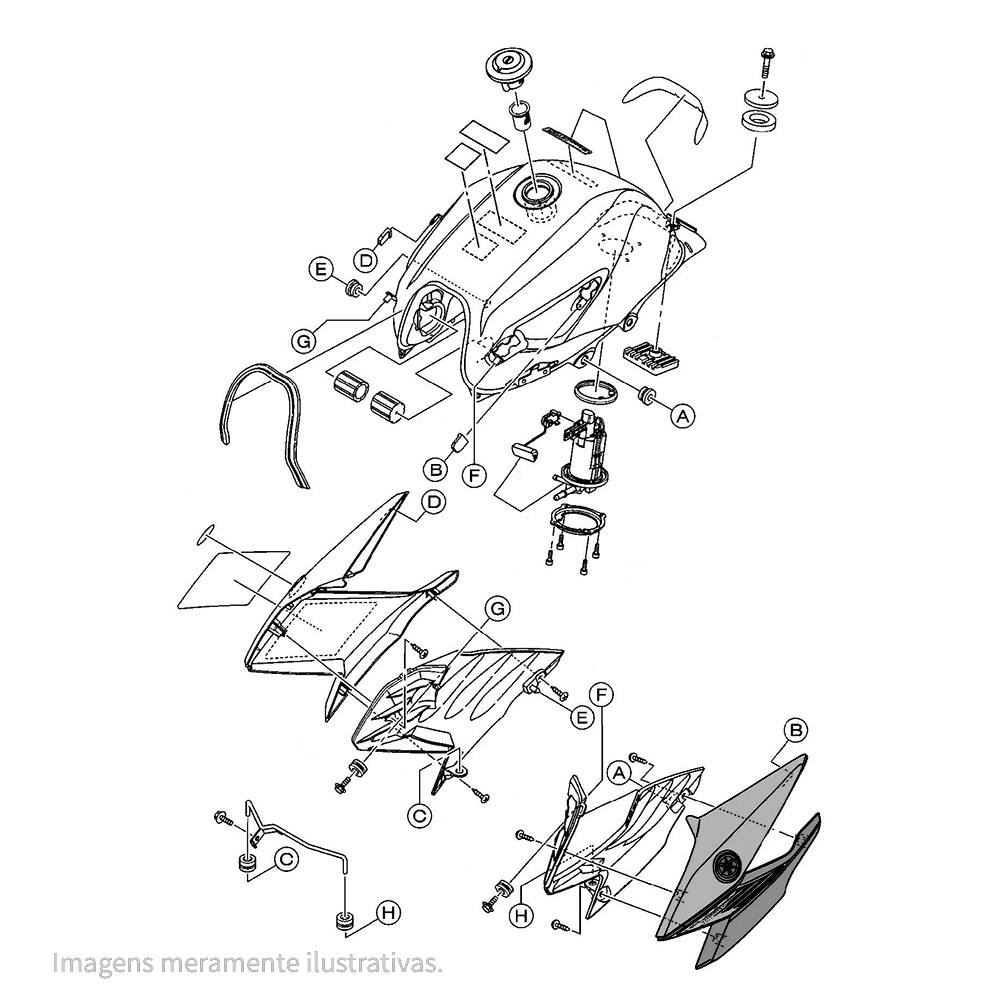 E
D
G
A
B
F
D
G
E
F
A
B
C
C
H
H
Imagens meramente ilustrativas.