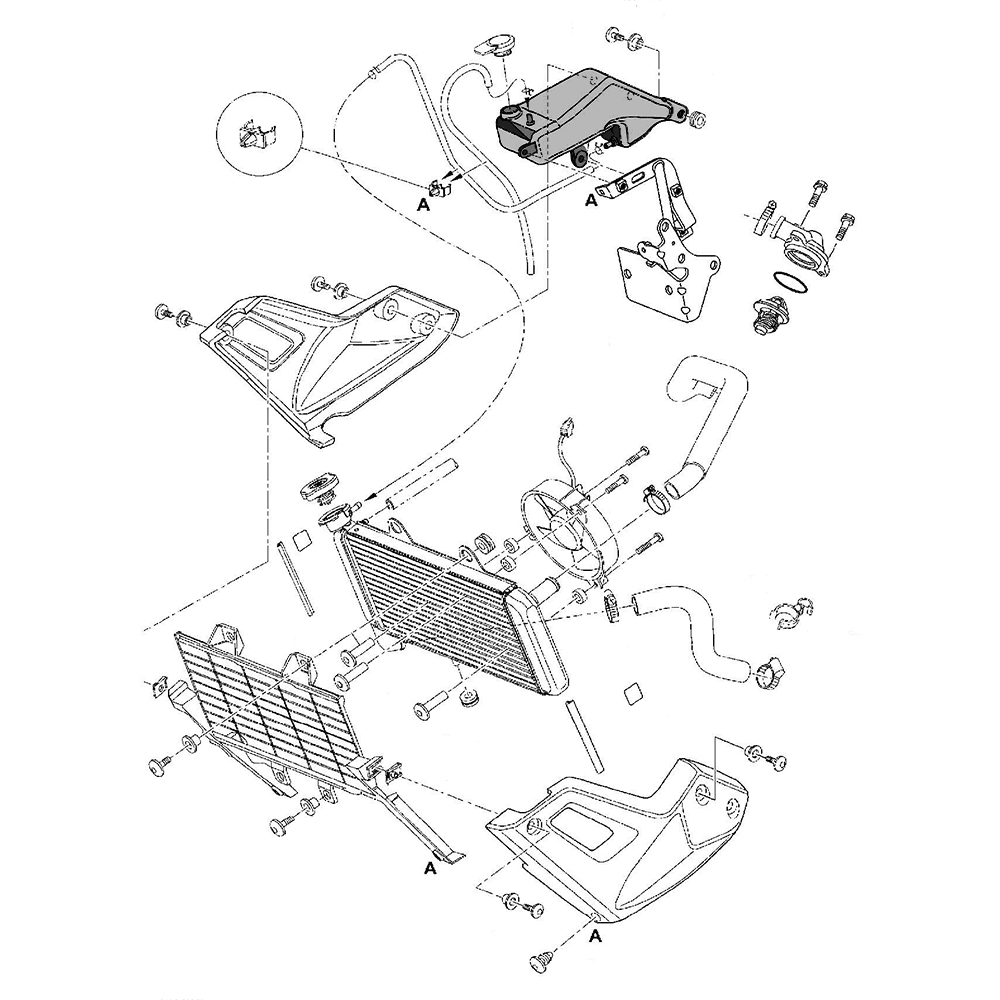 A
A
A
A