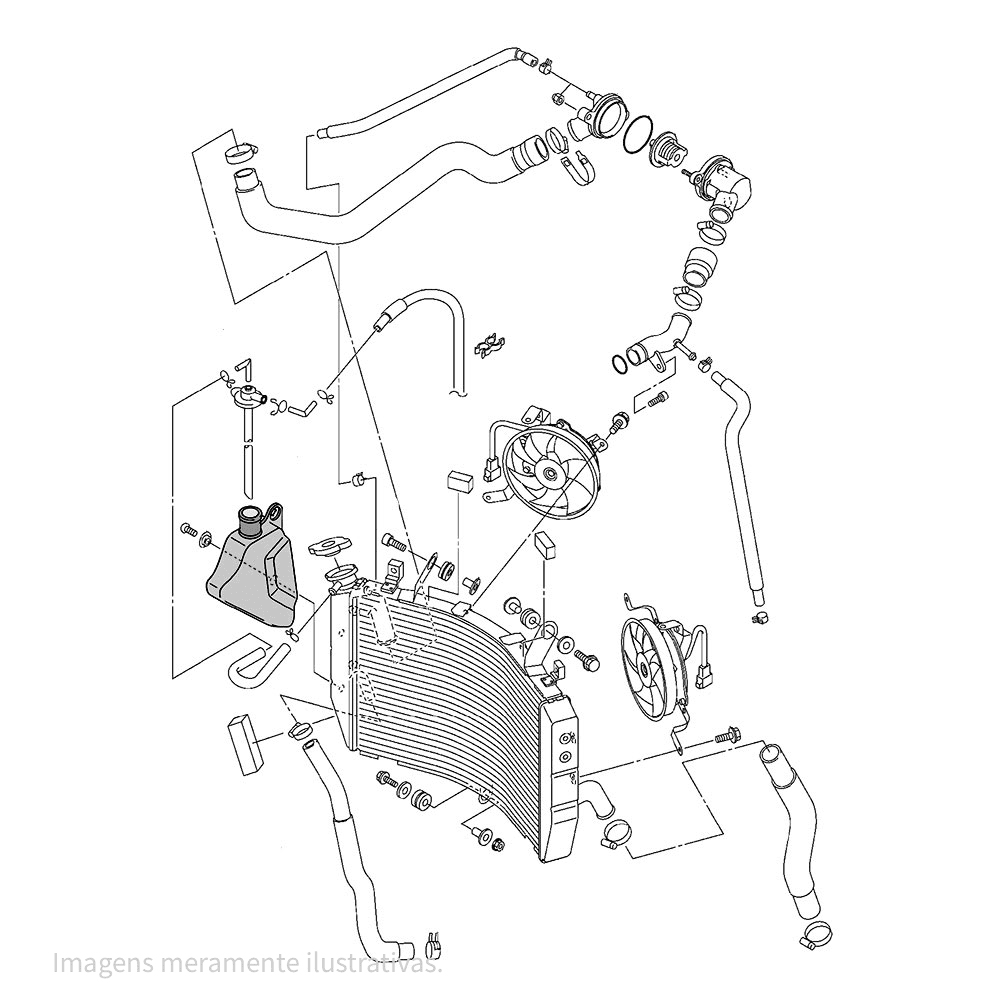 Imagens meramente ilustrativas.