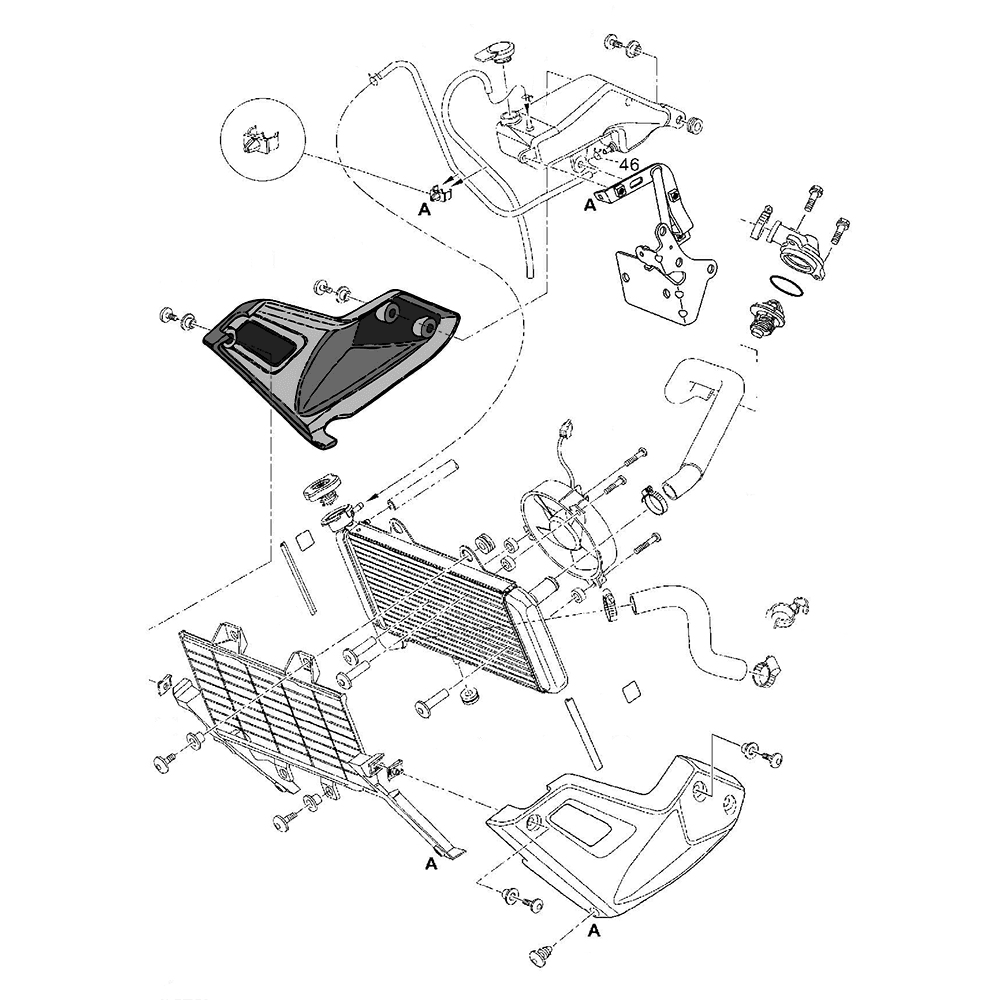 46
A
A
A
A