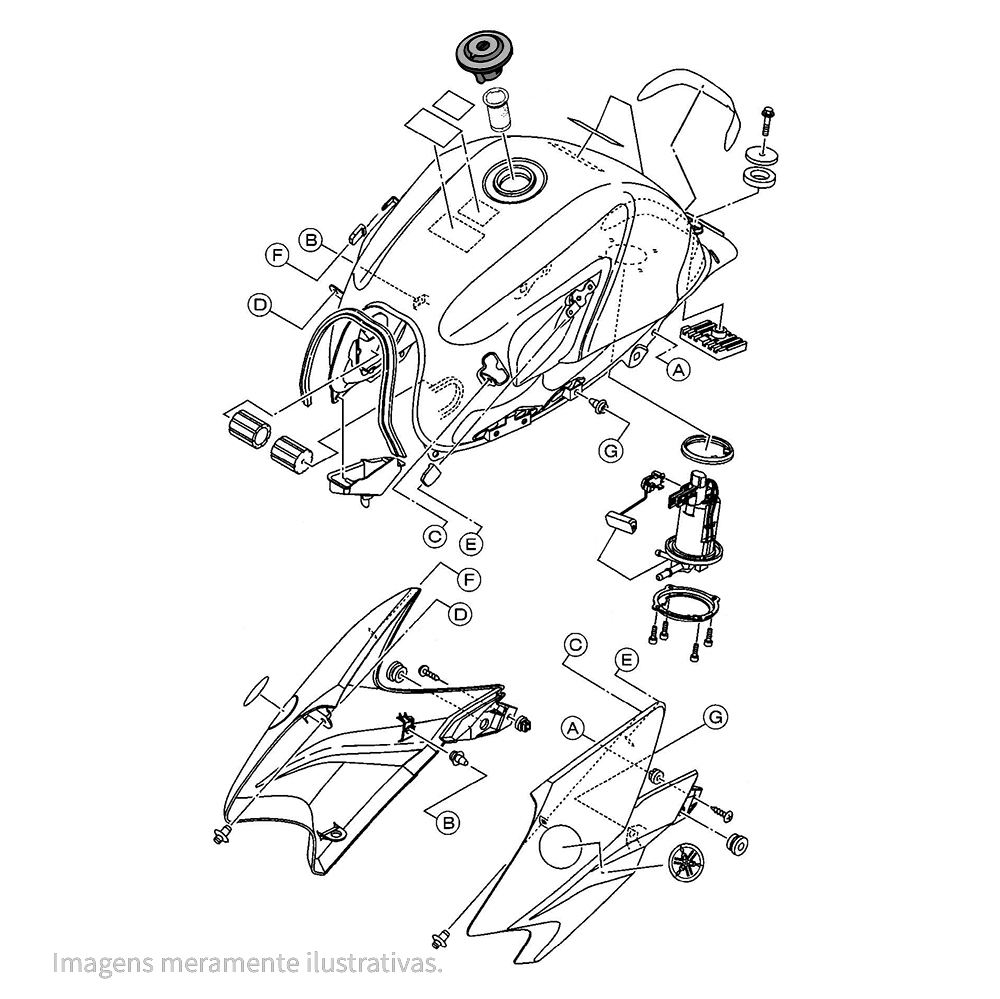 B
F
D
A
G
C
E
F
D
C
E
A
G
B
Imagens meramente ilustrativas.