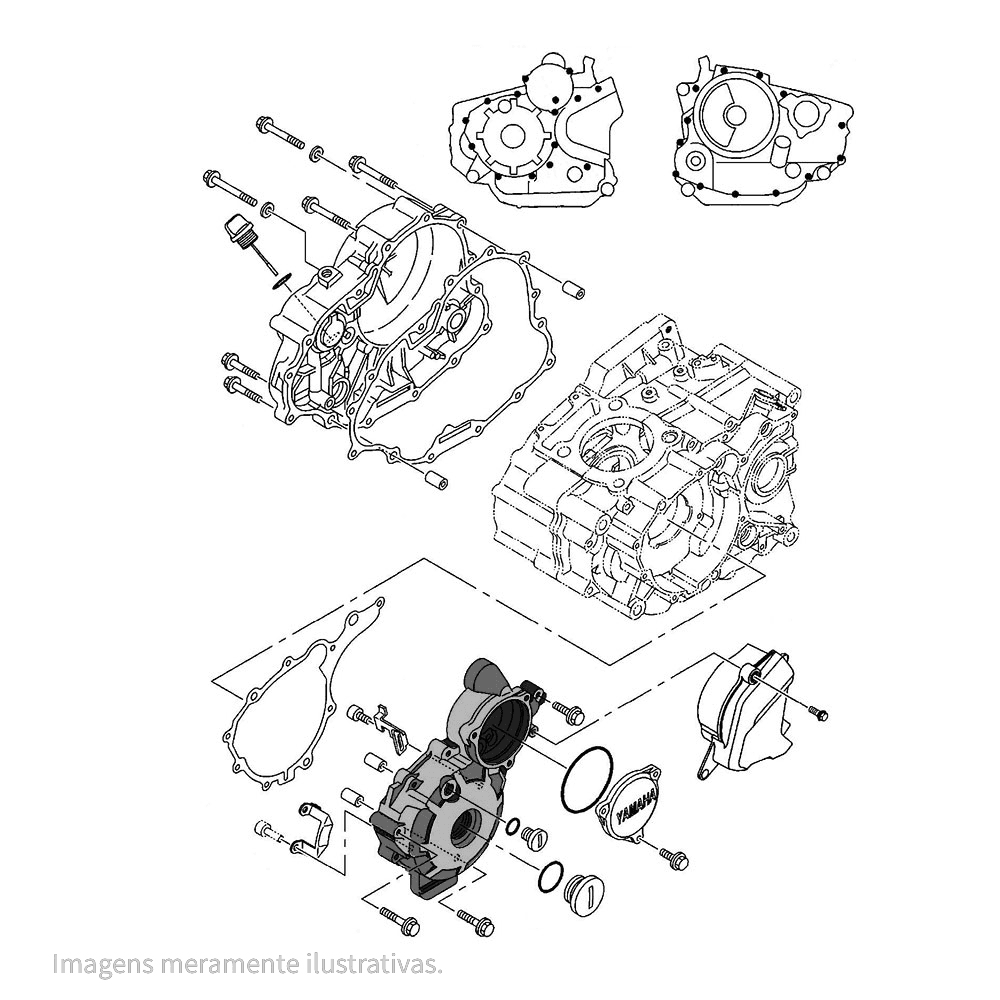 YAMAHA

Imagens meramente ilustrativas.