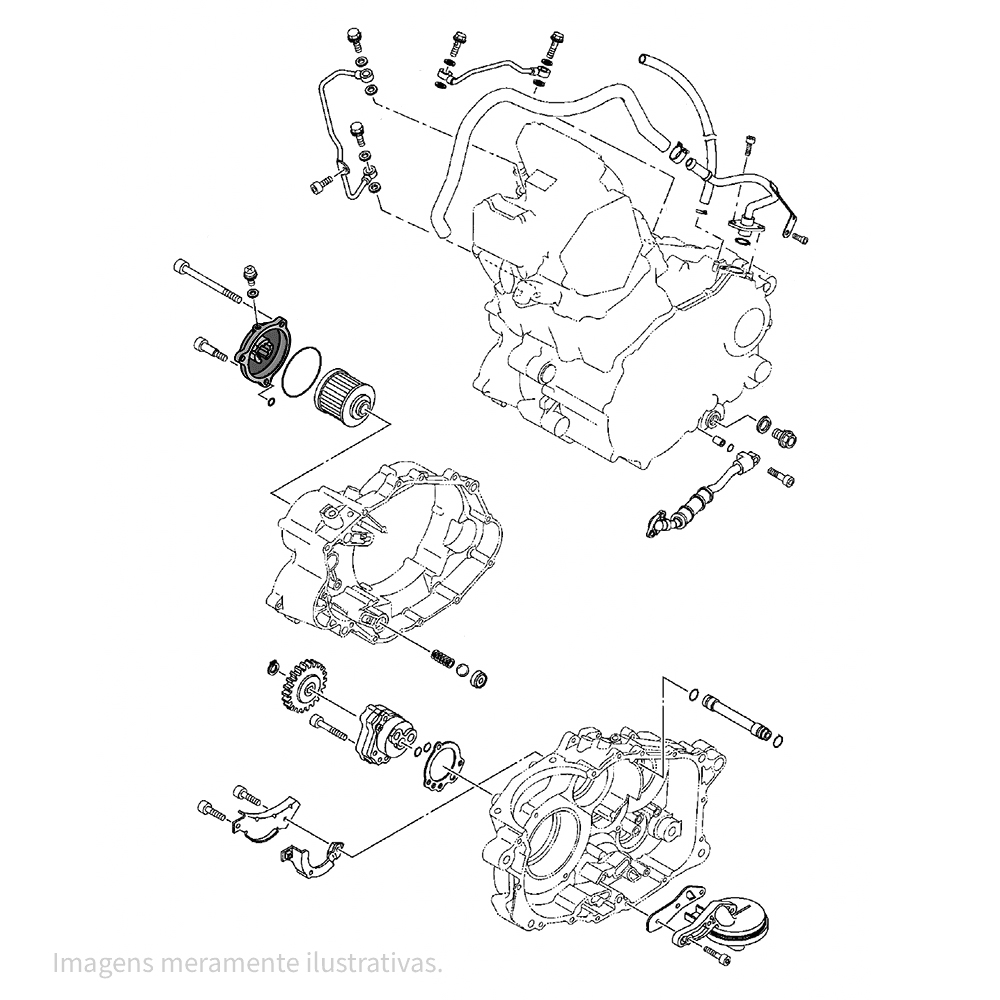 Imagens meramente ilustrativas.