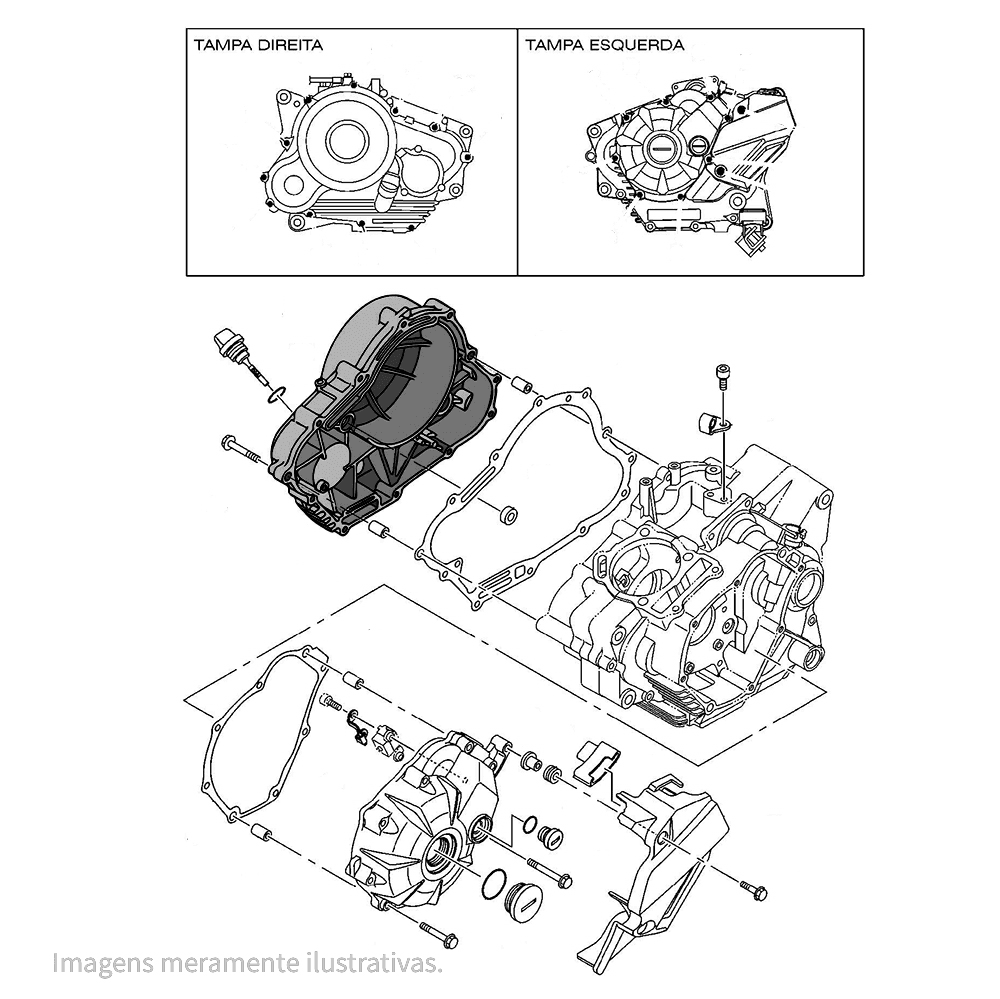 TAMPA DIREITA

TAMPA ESQUERDA

Imagens meramente ilustrativas.