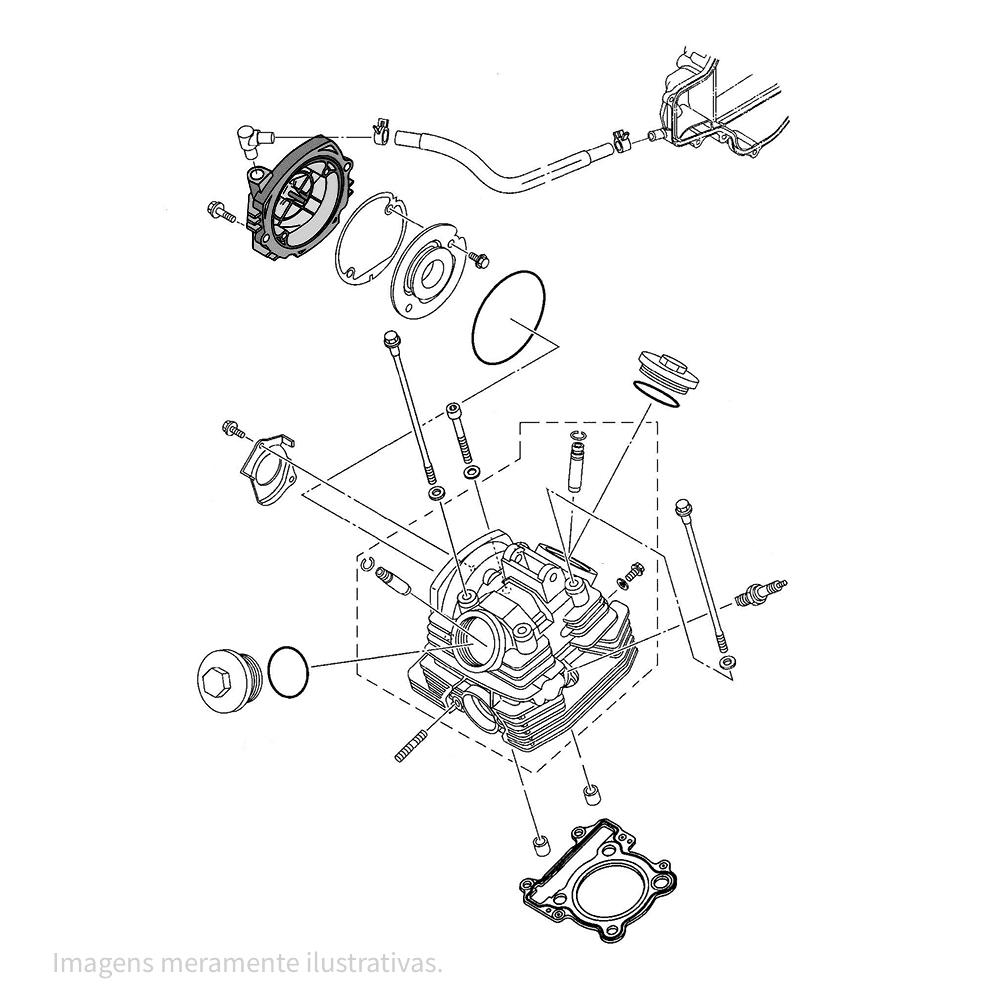 Imagens meramente ilustrativas.