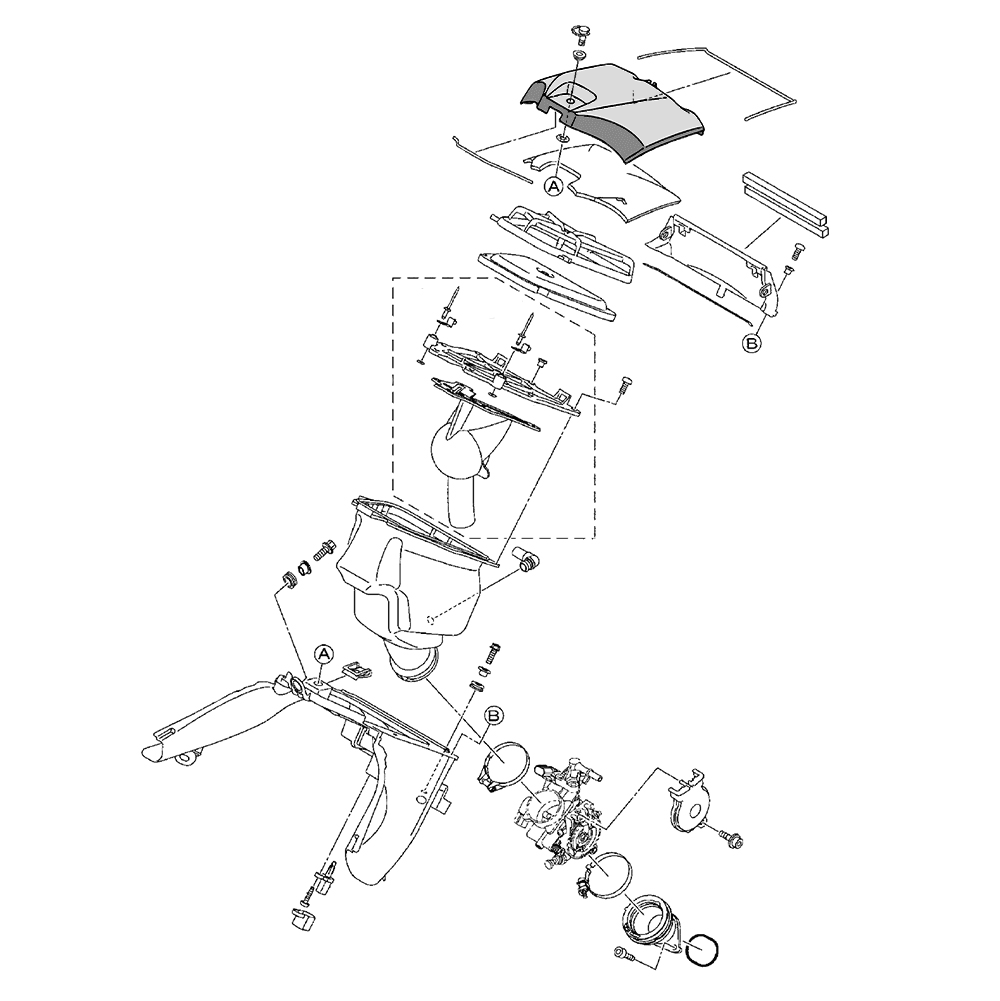 A
B
A
B