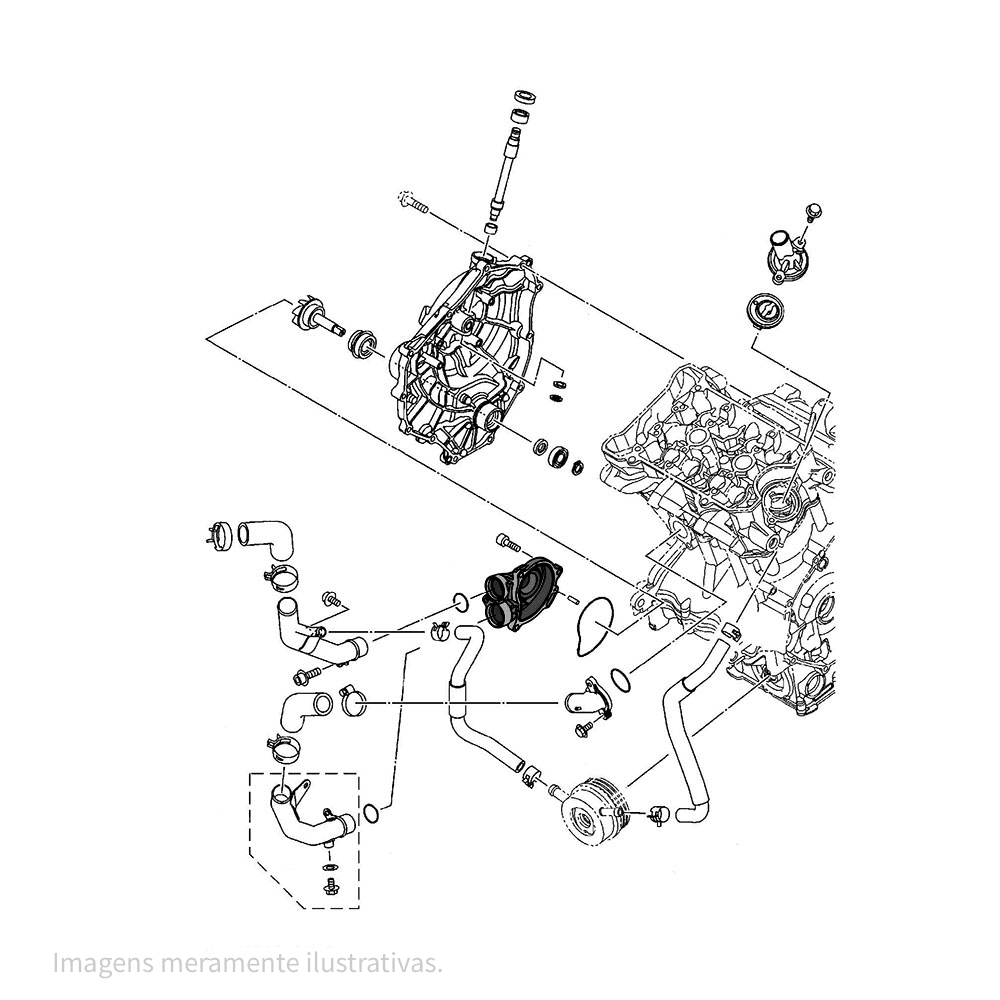 Imagens meramente ilustrativas.