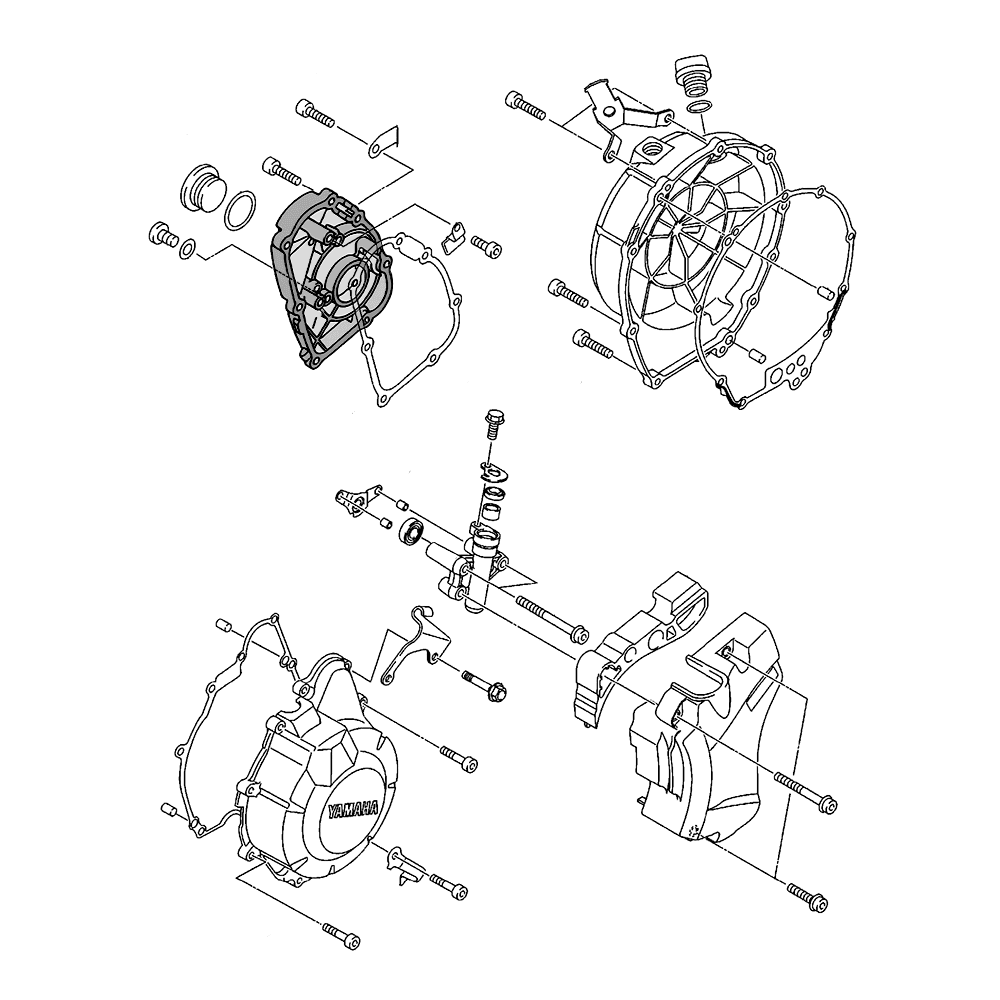 YAMAHA