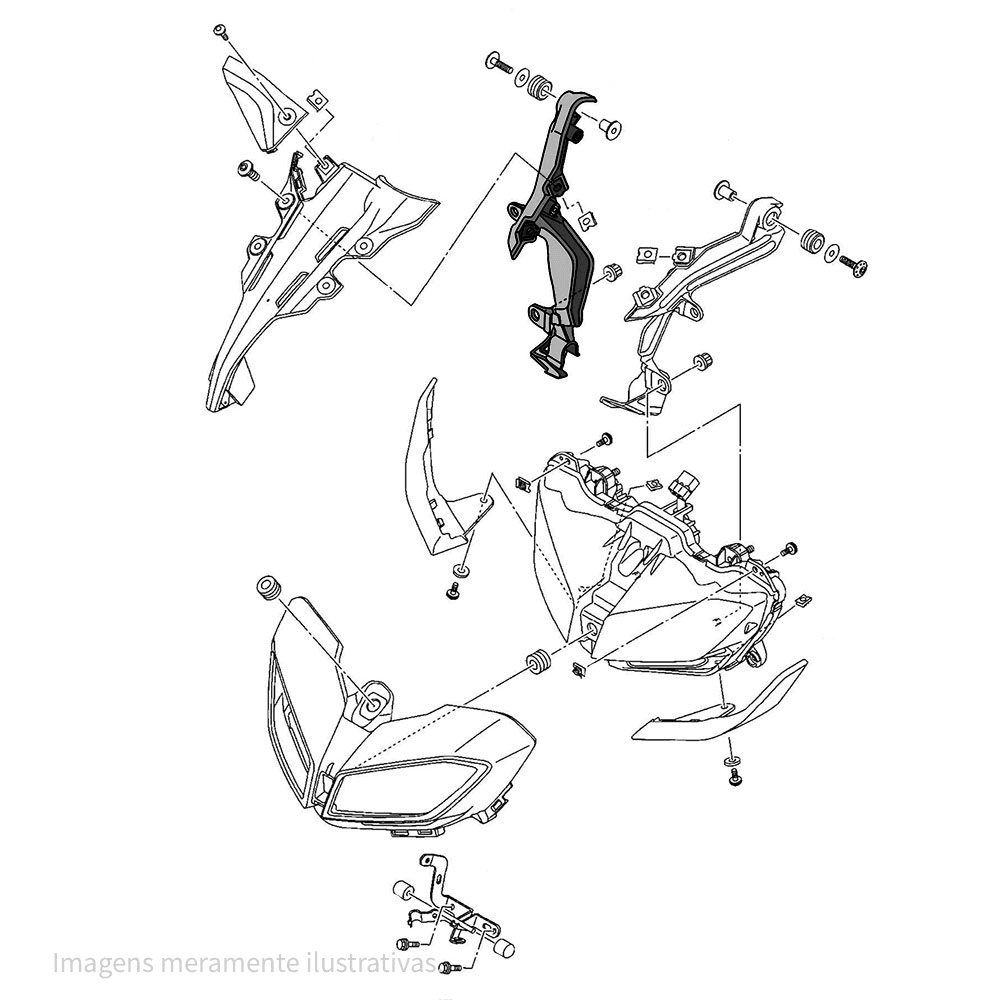 Imagens meramente ilustrativas