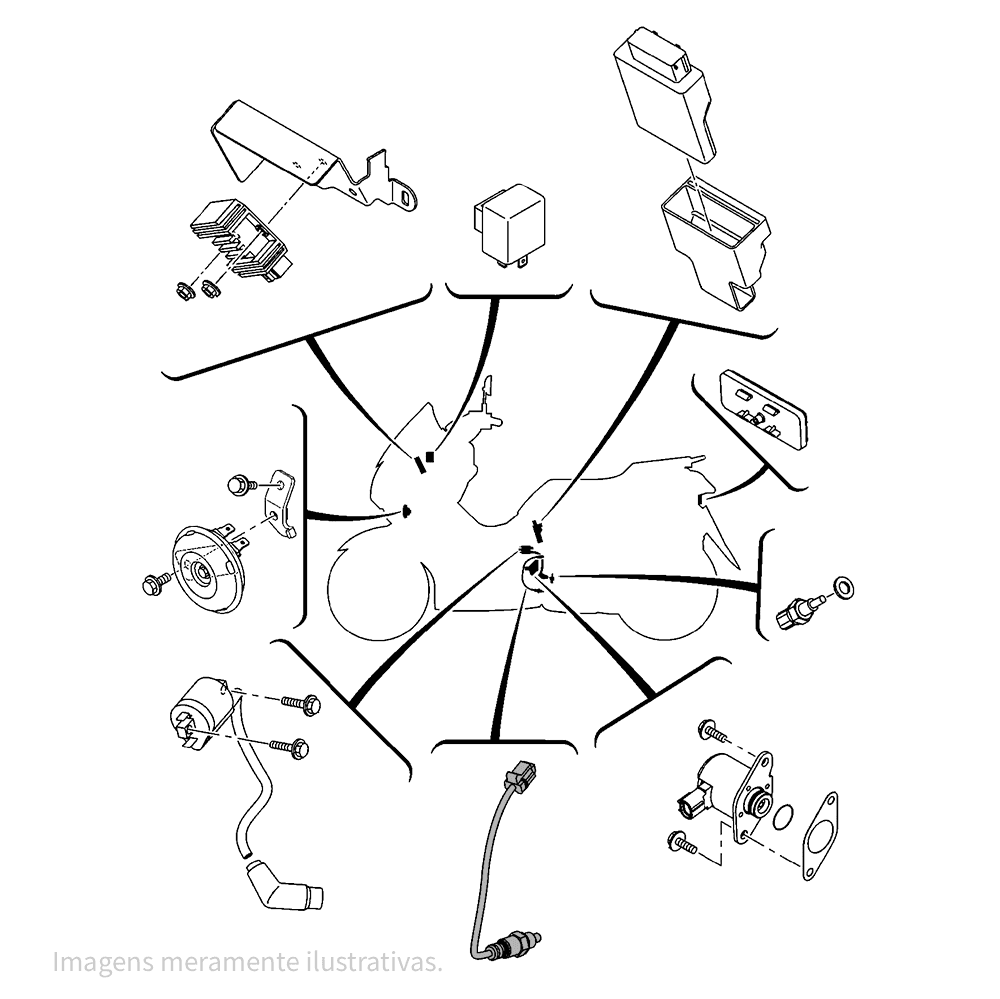 Imagens meramente ilustrativas.