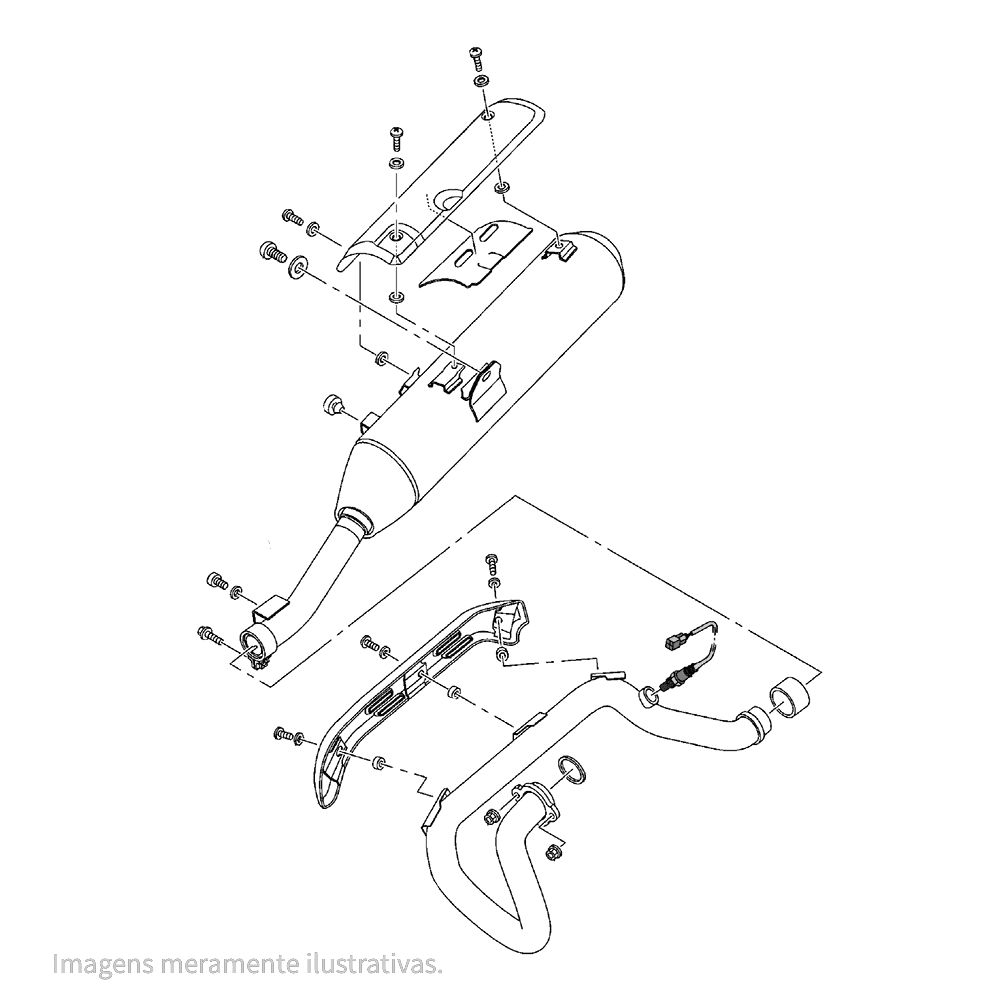 Imagens meramente ilustrativas.