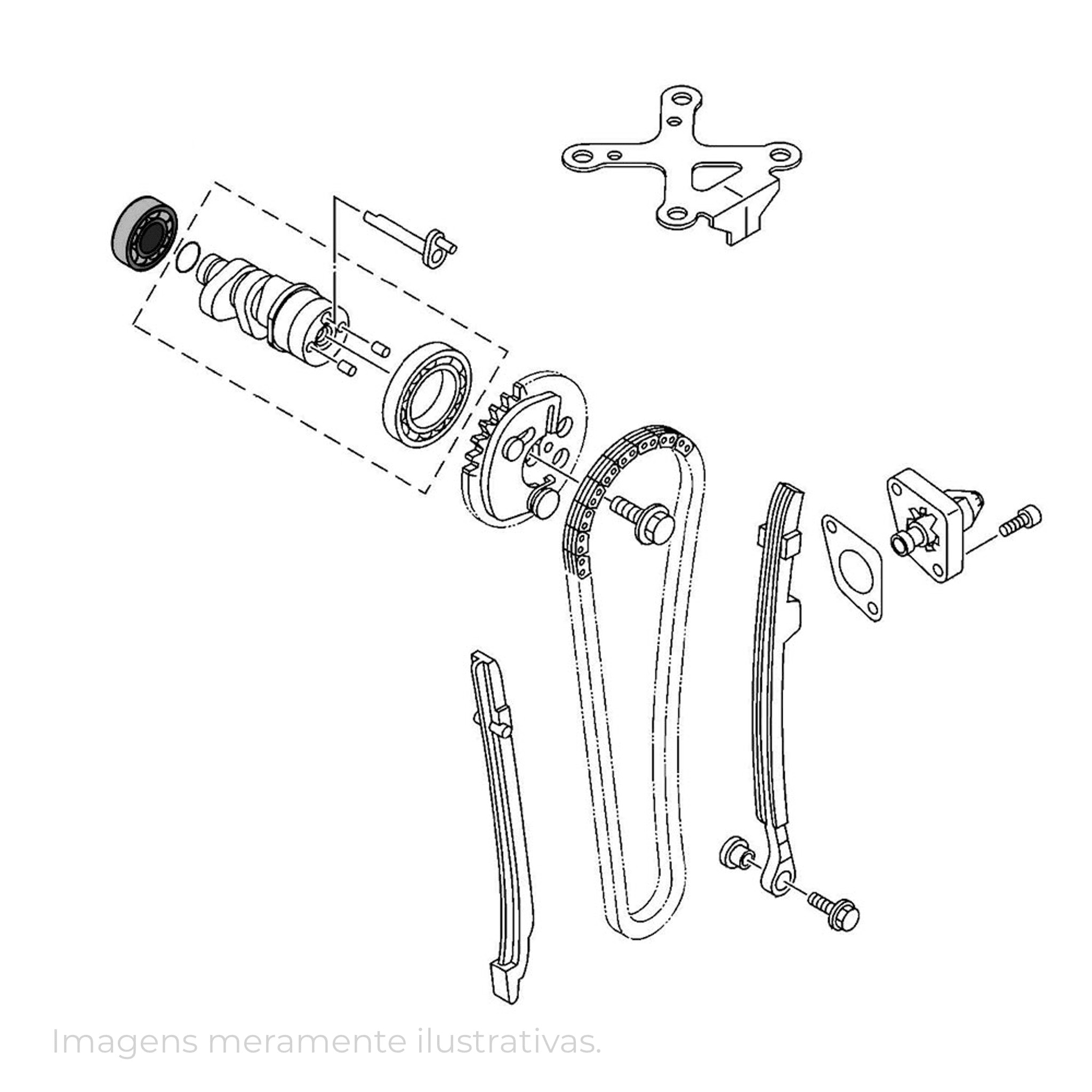 Imagens meramente ilustrativas.