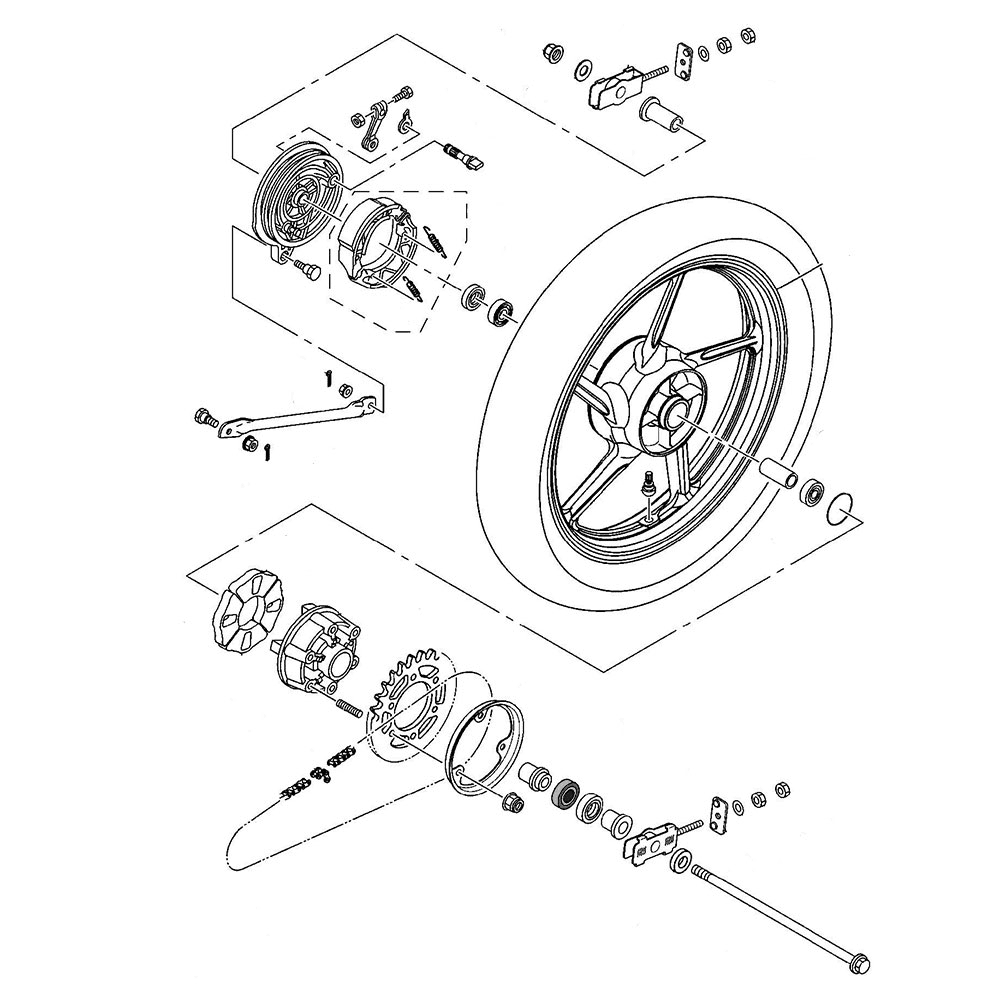 1

1