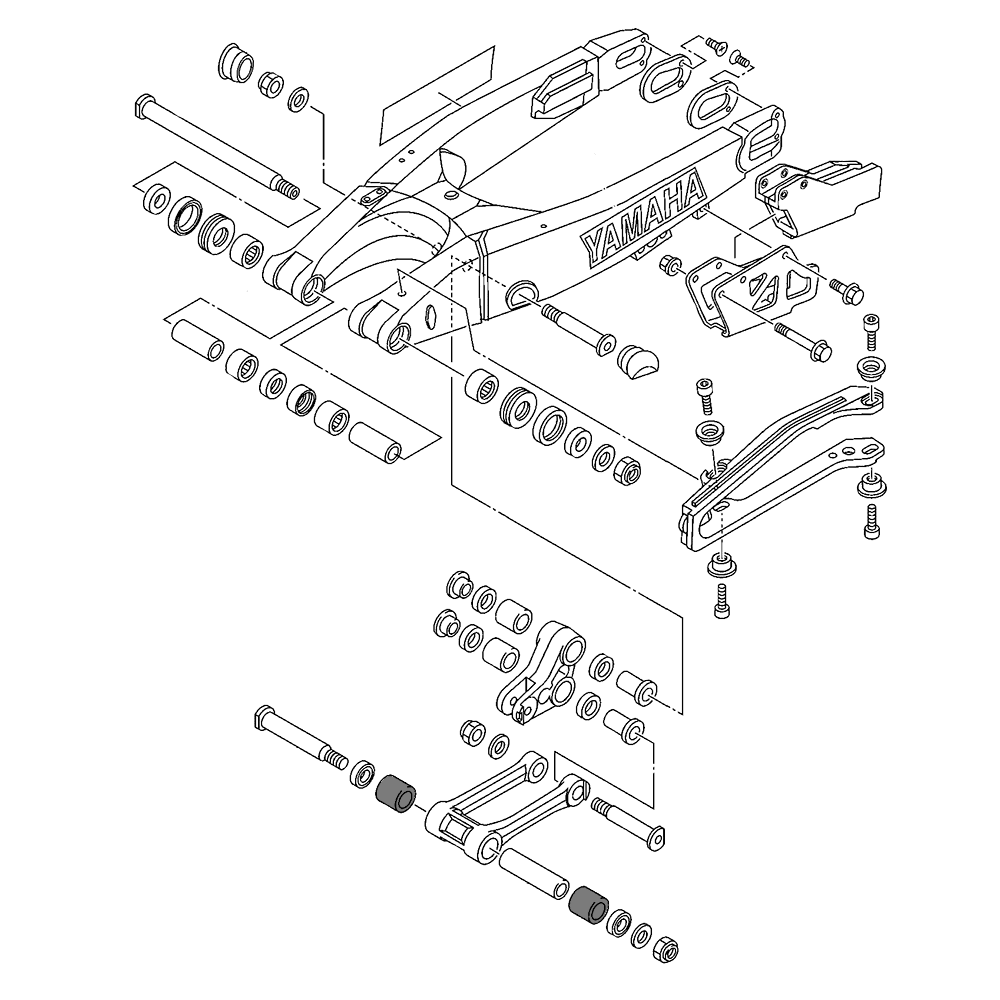 YAMAHA