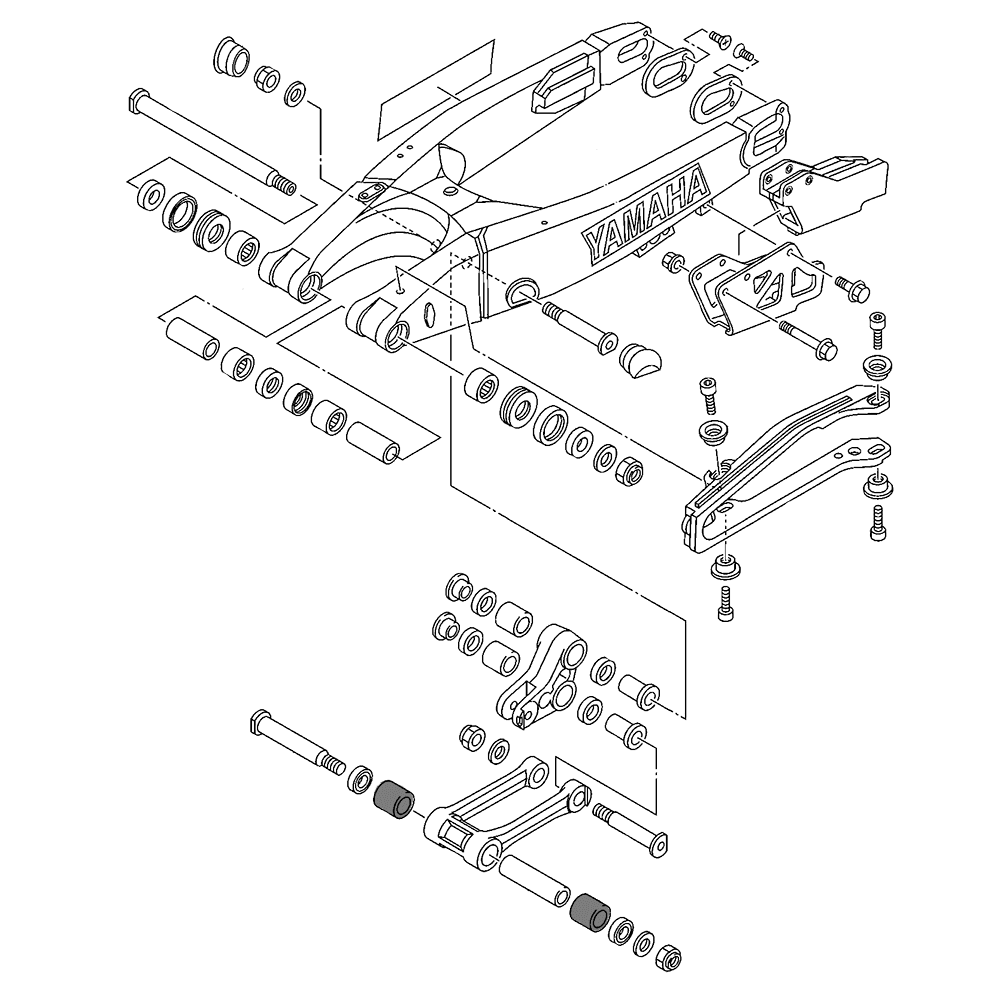 YAMAHA