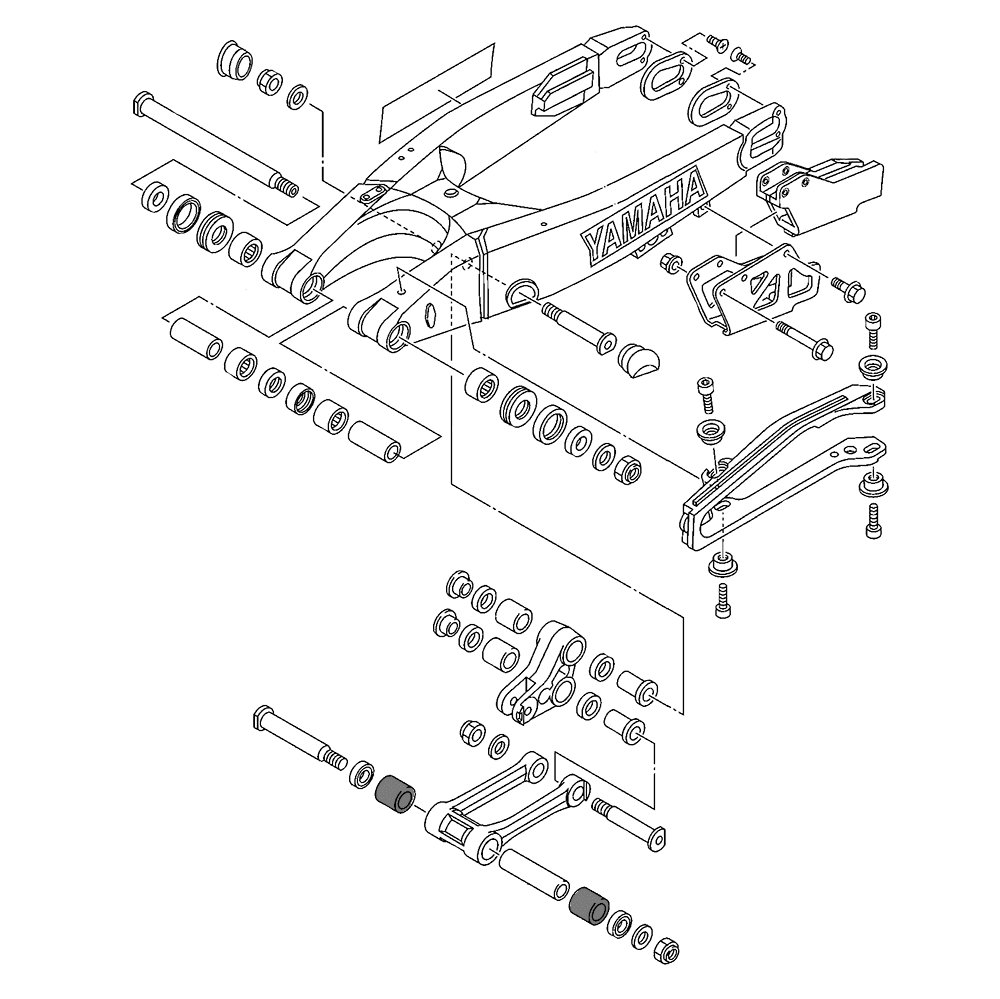 YAMAHA