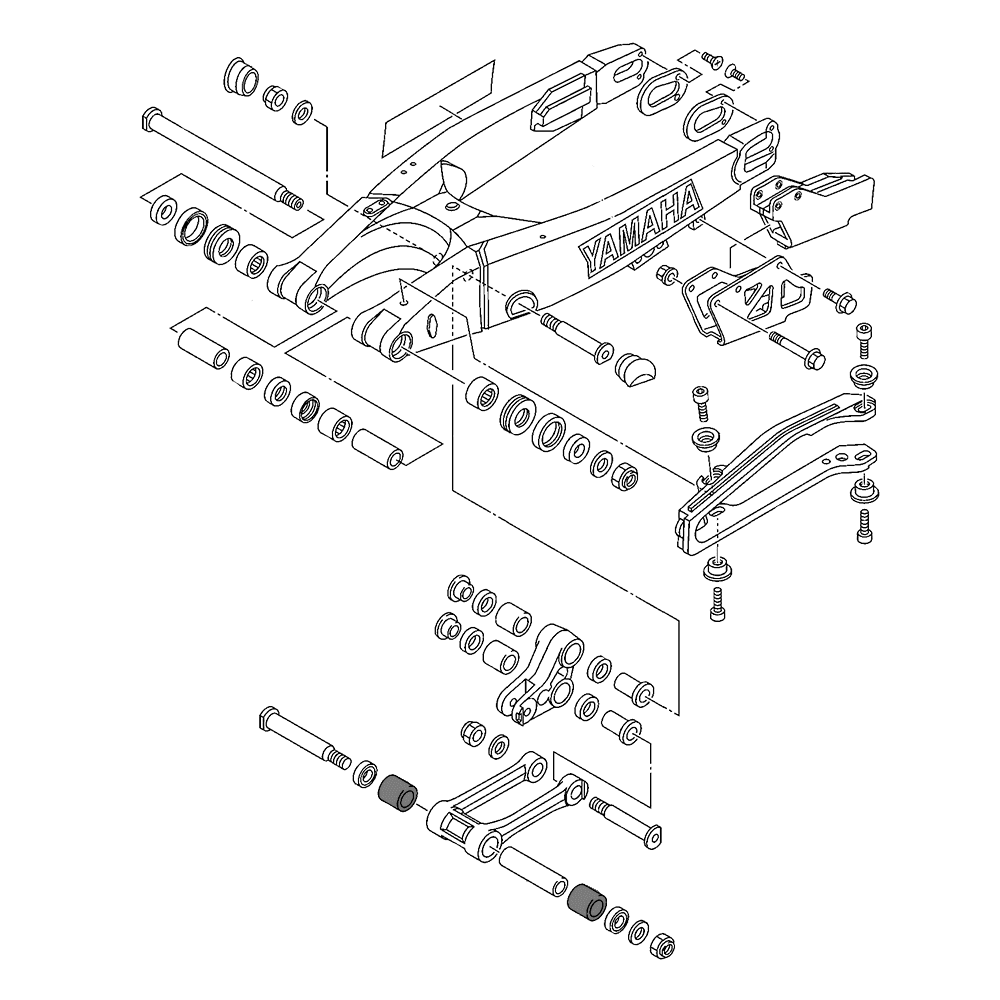 YAMAHA