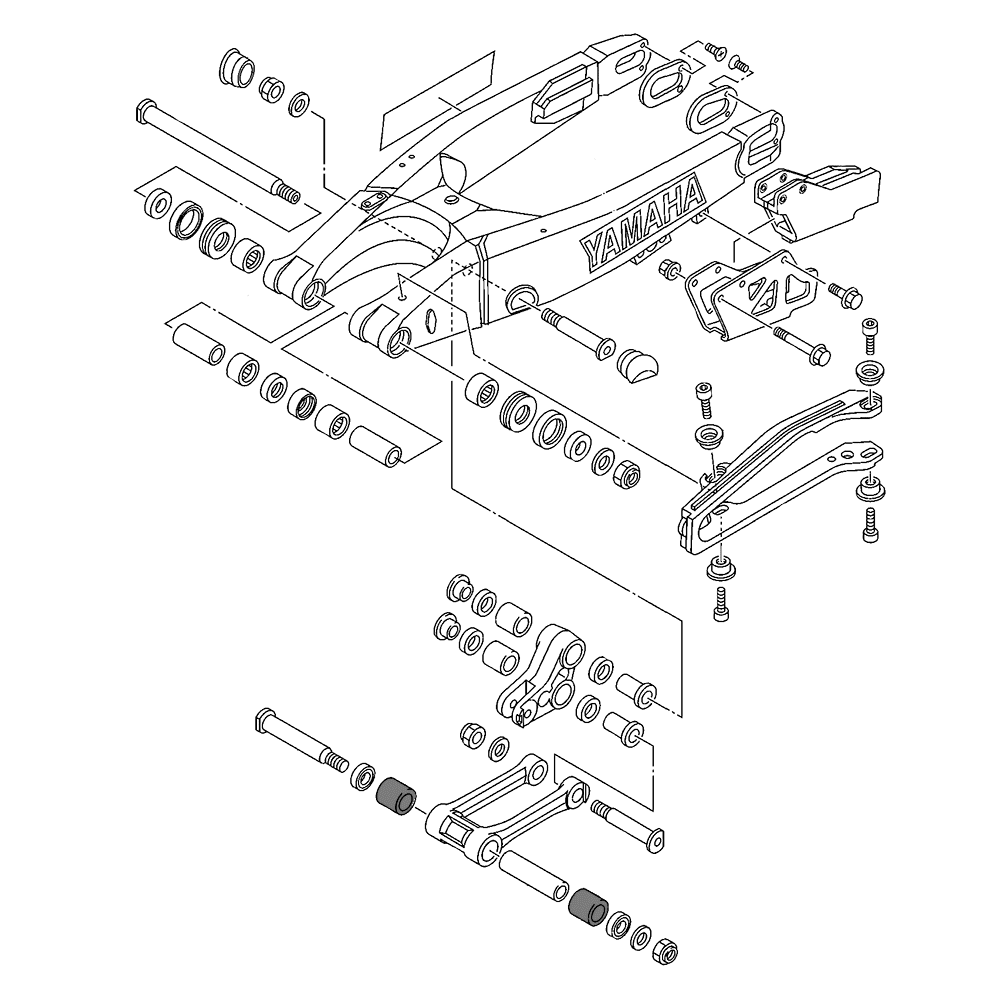 YAMAHA