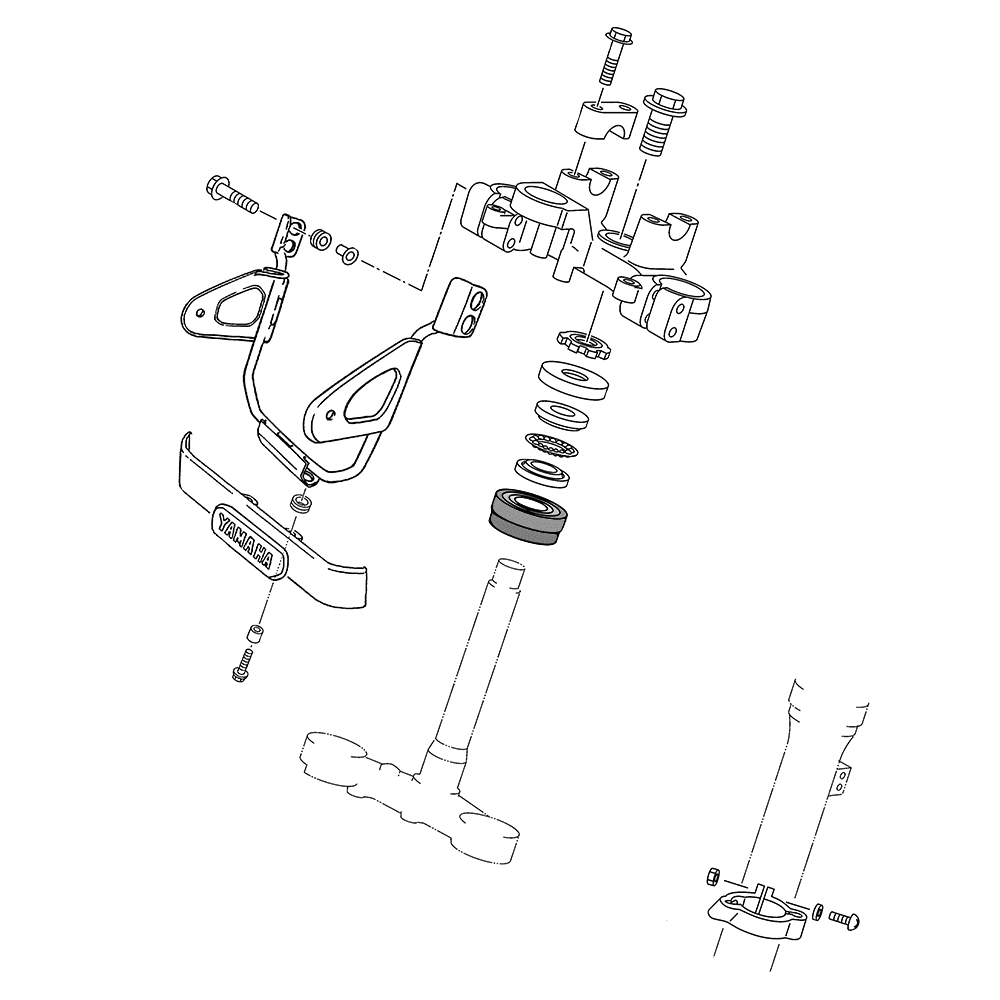 YAMAHA