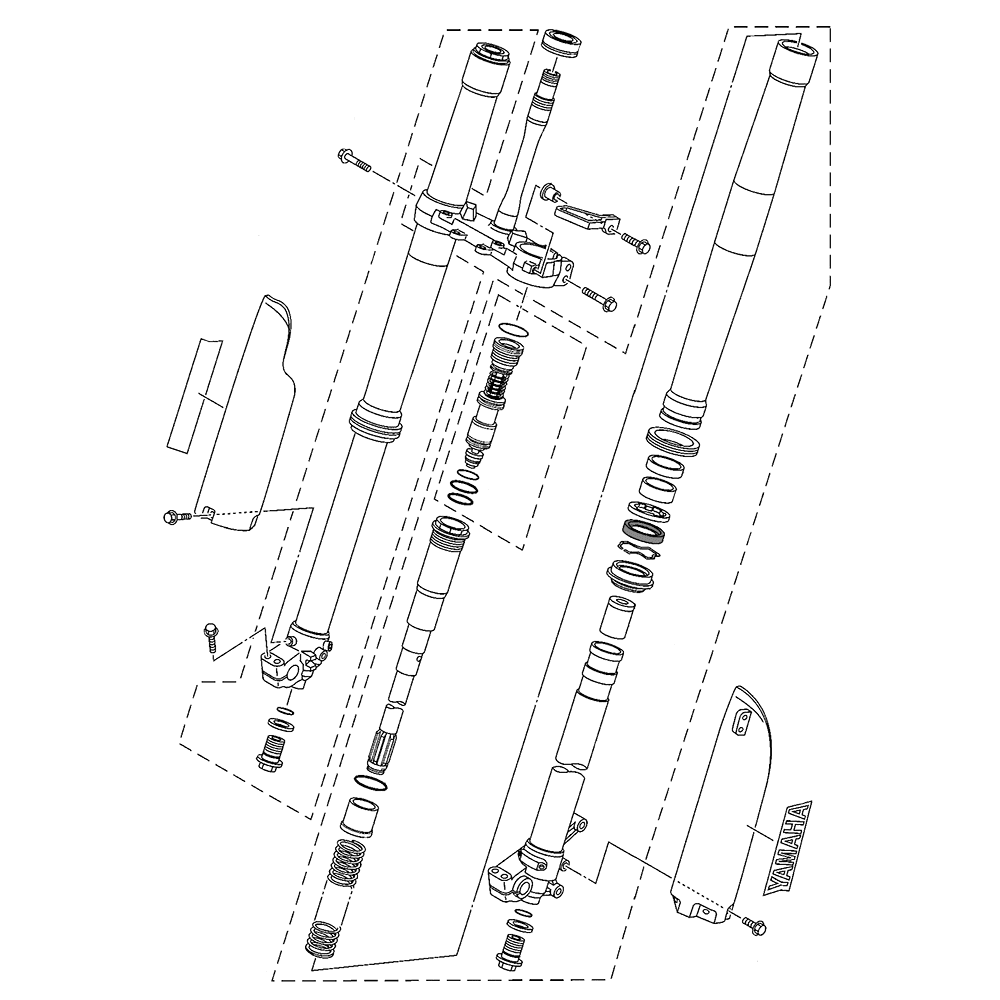 YAMAHA