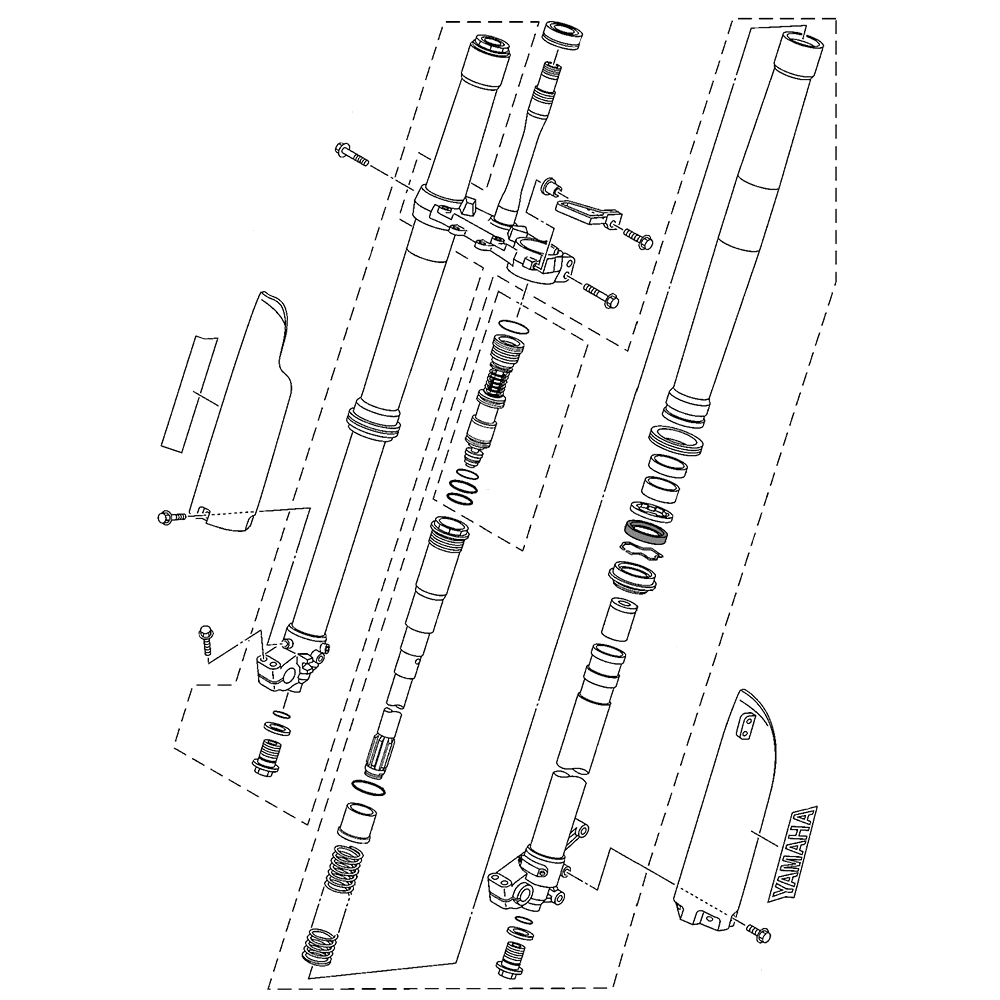 YAMAHA