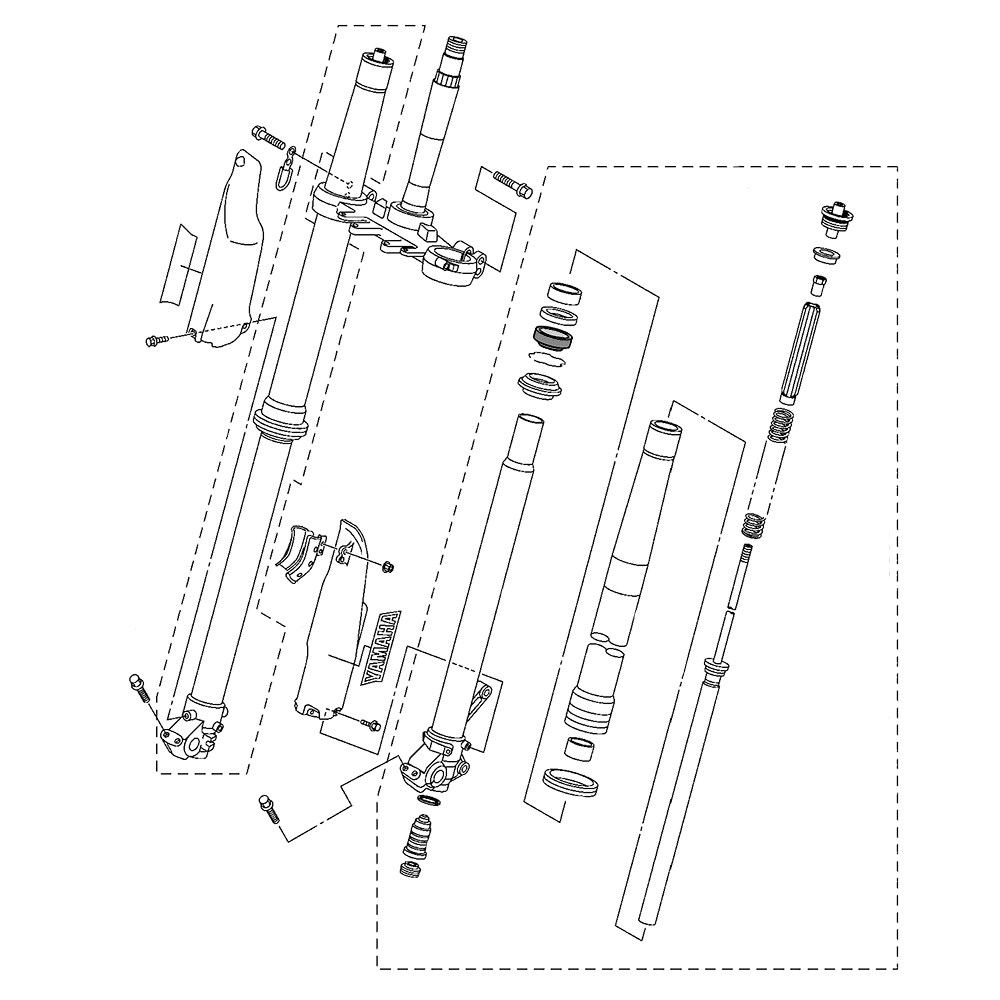 YAMAHA