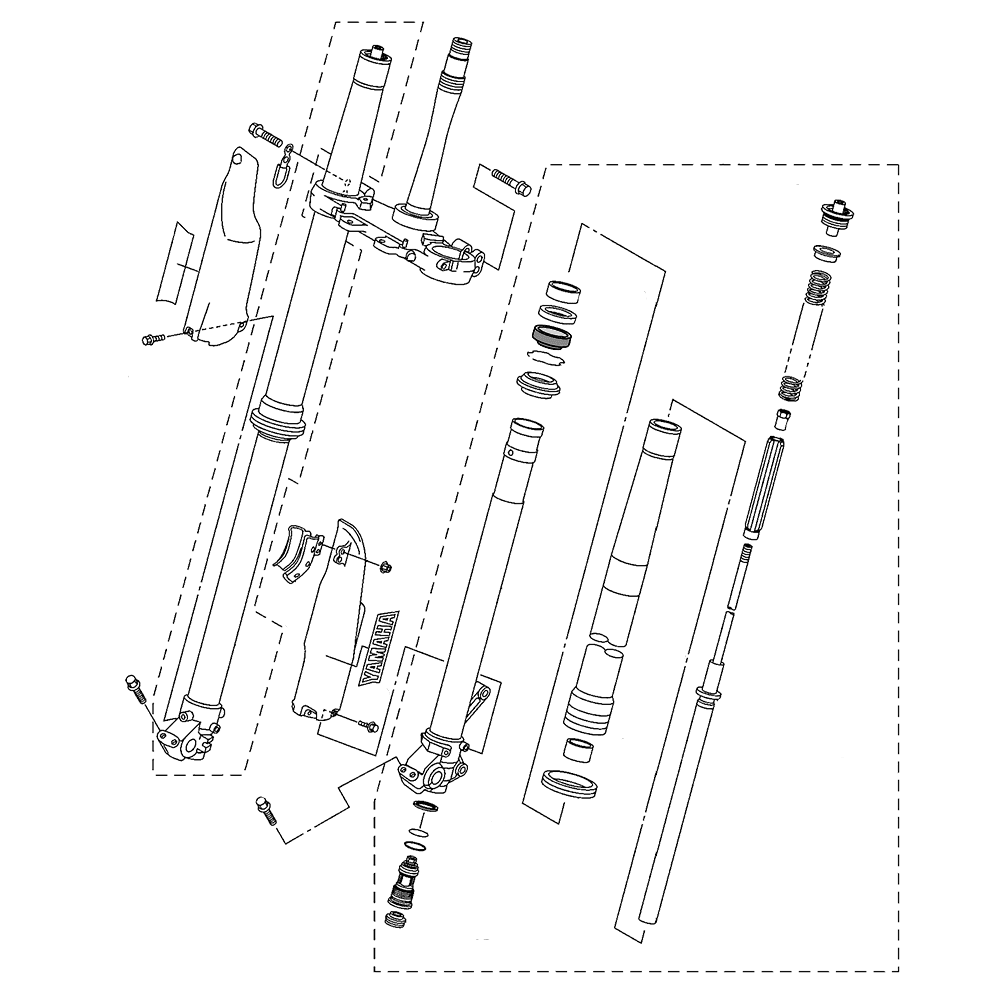 YAMAHA