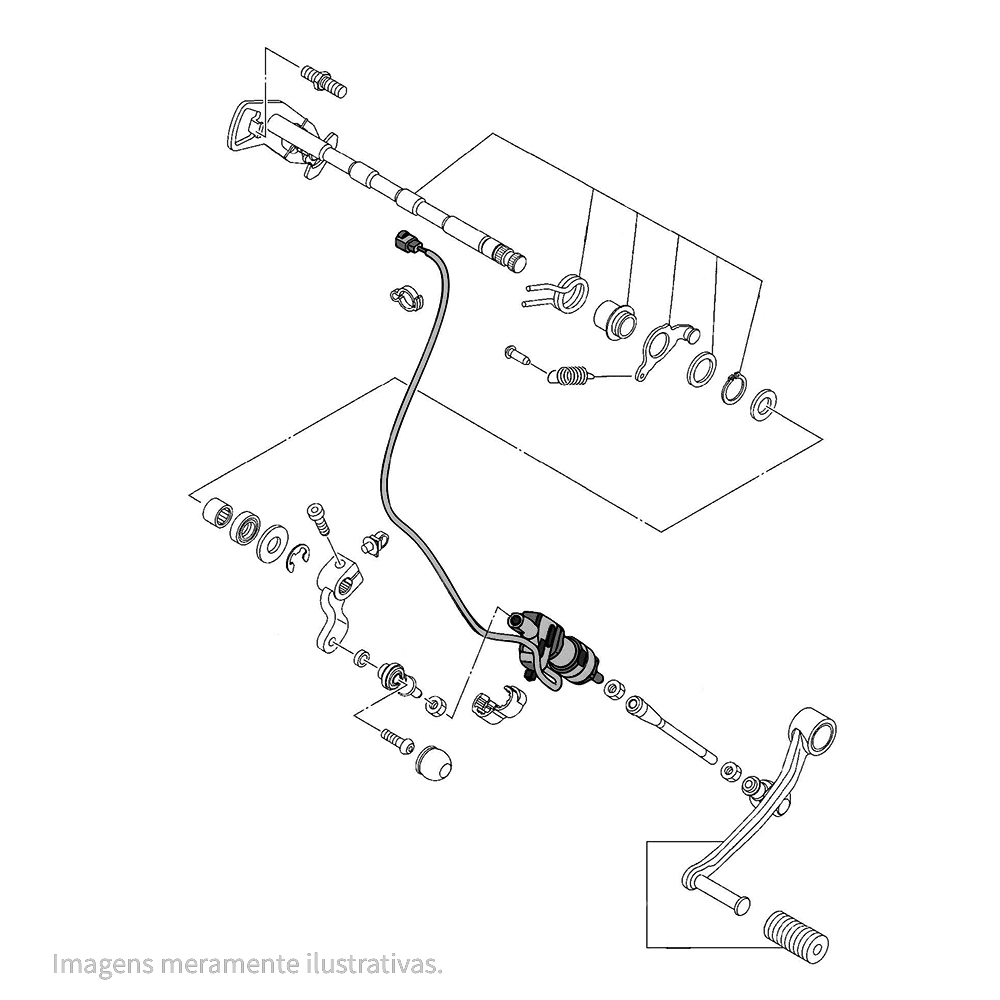 Imagens meramente ilustrativas.