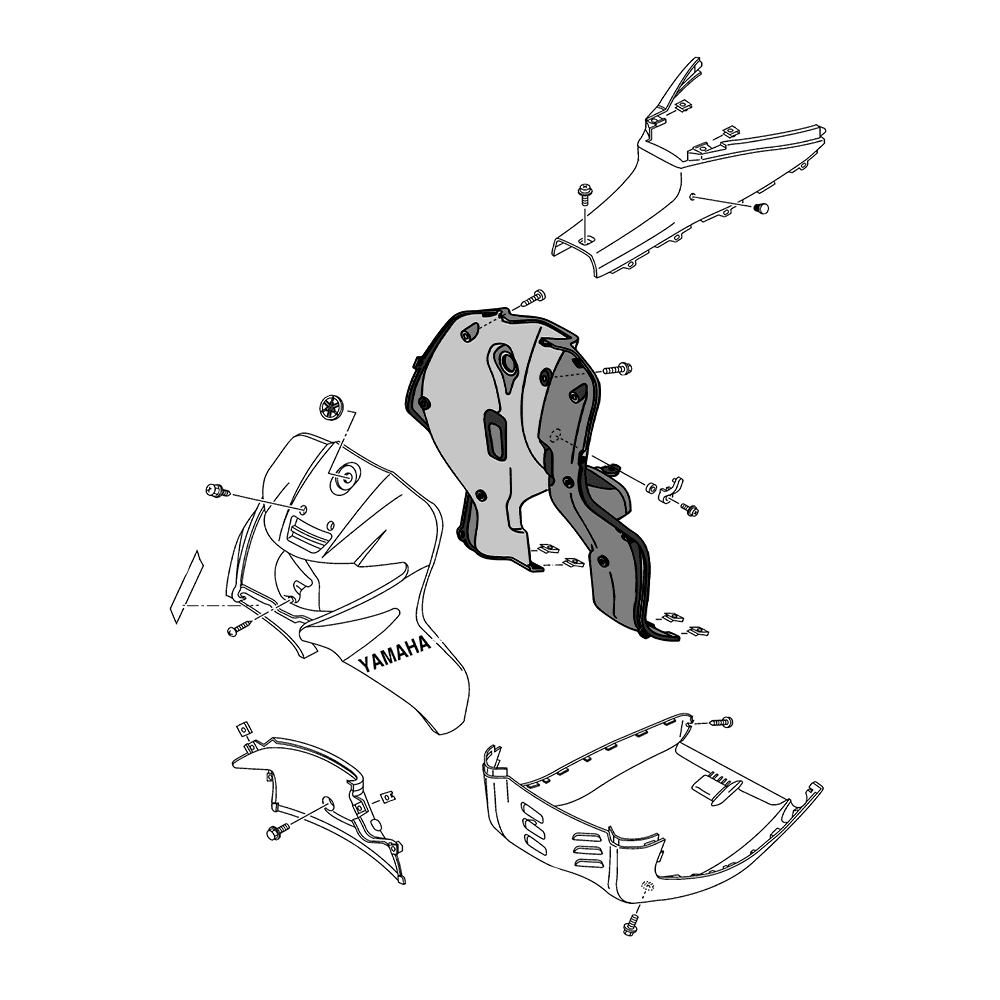 YAMAHA