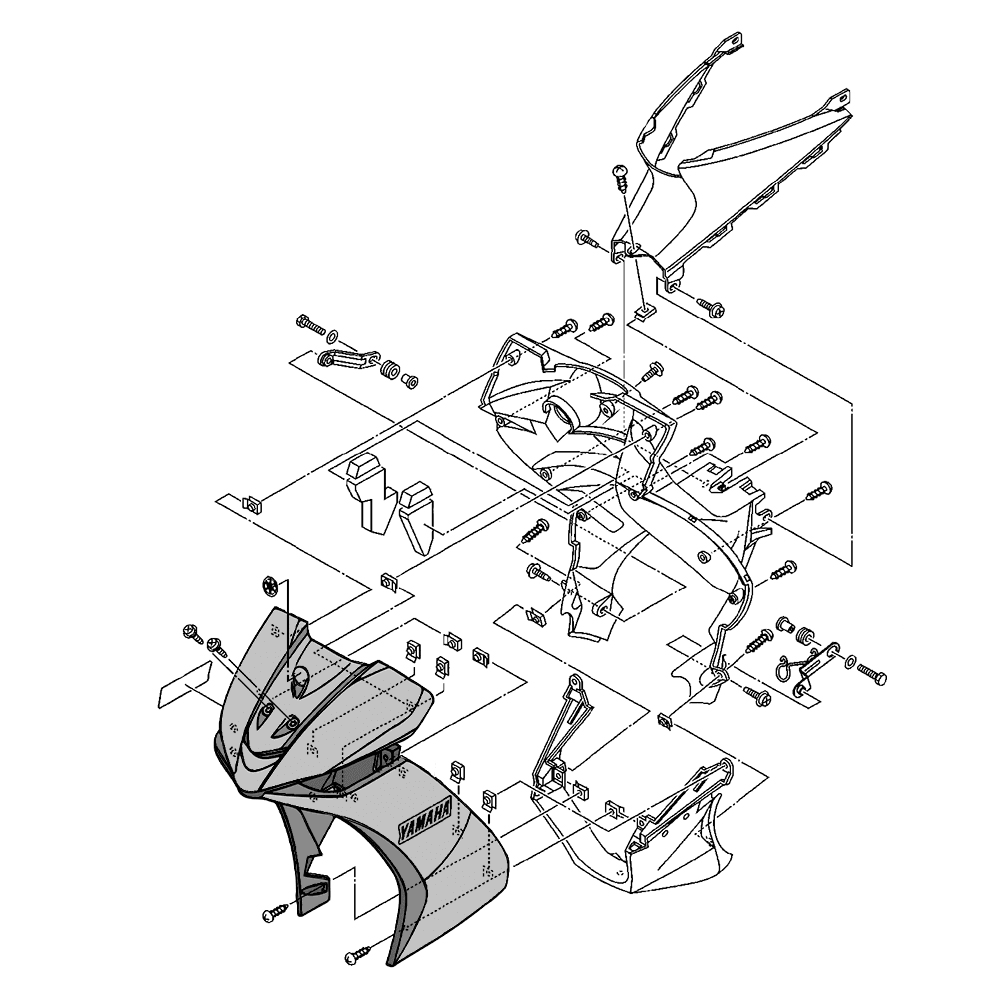 YAMAHA