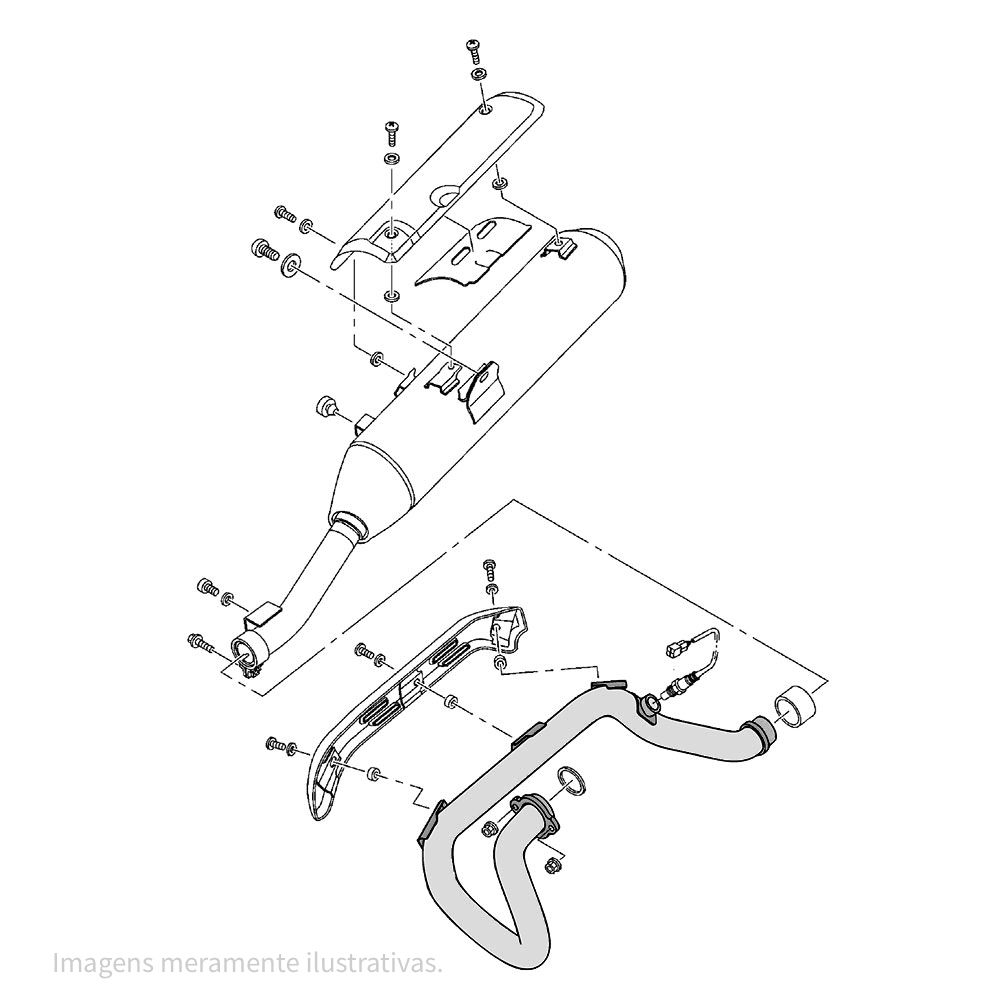 Imagens meramente ilustrativas.