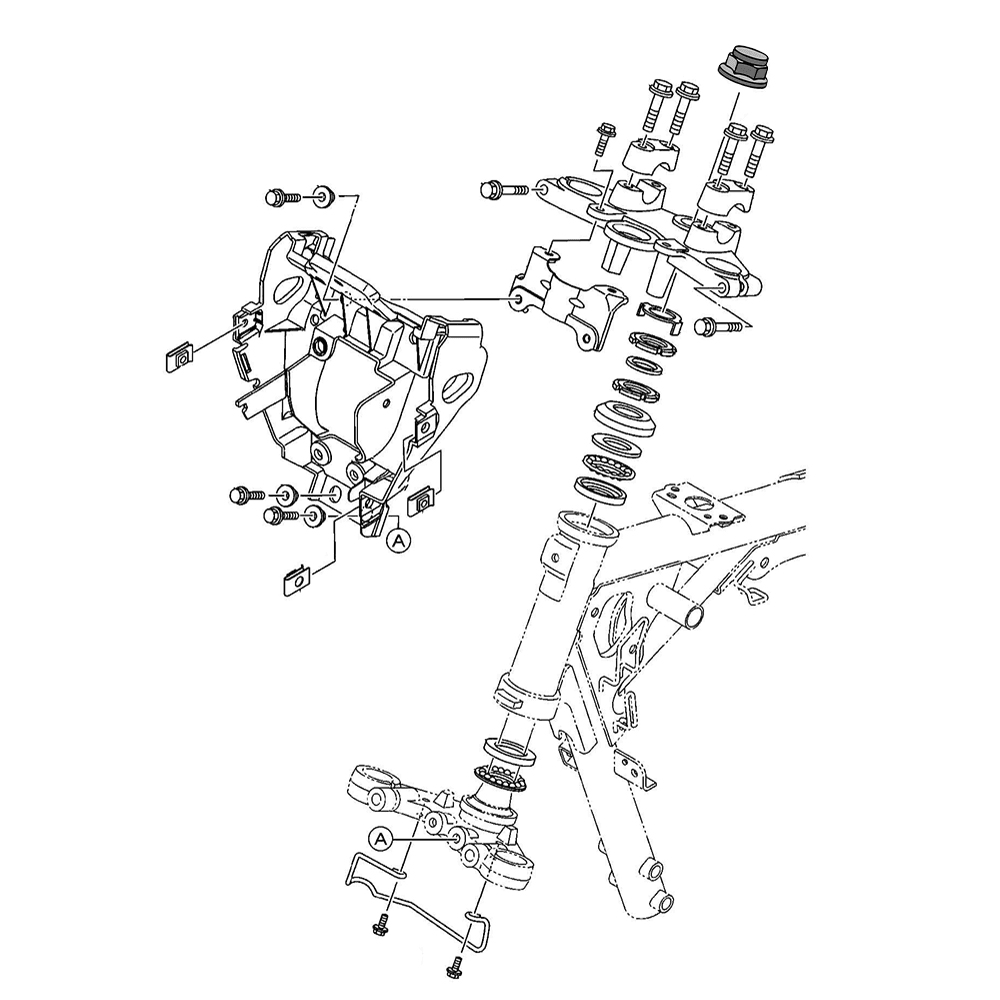 A

A