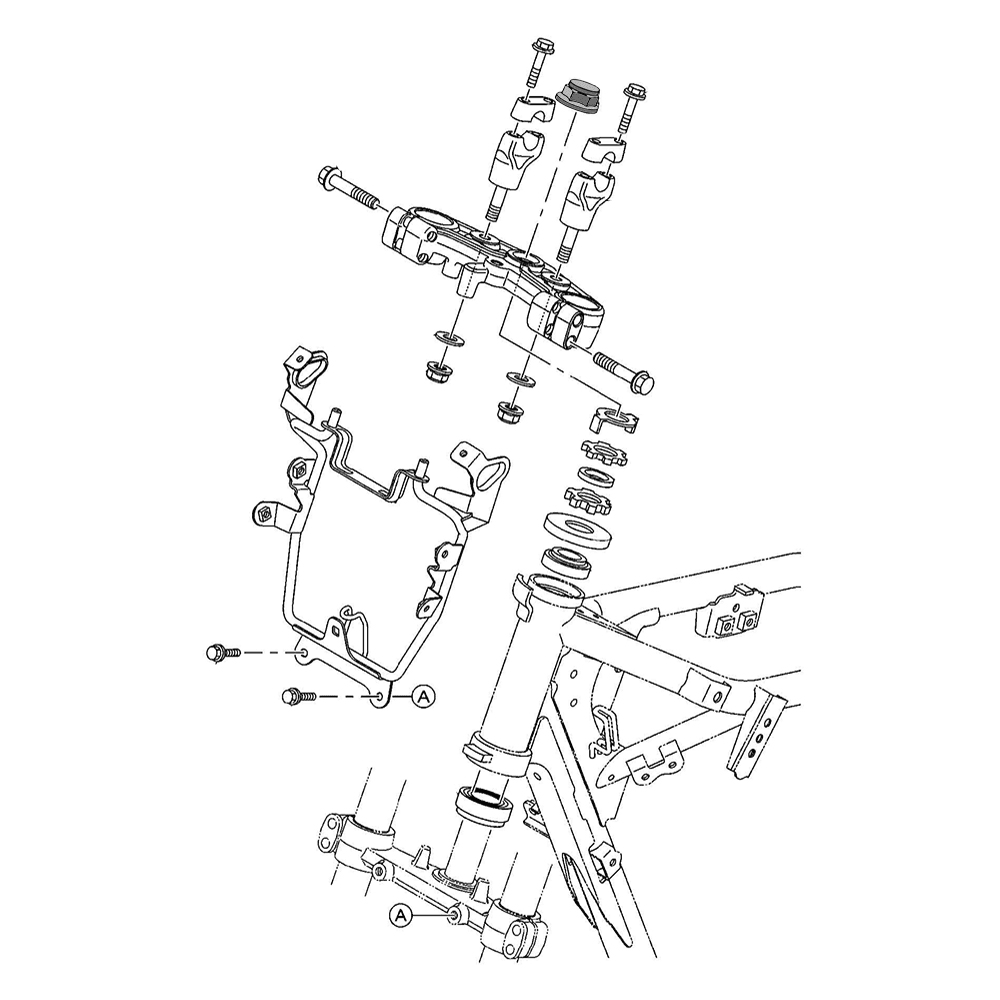 A
A