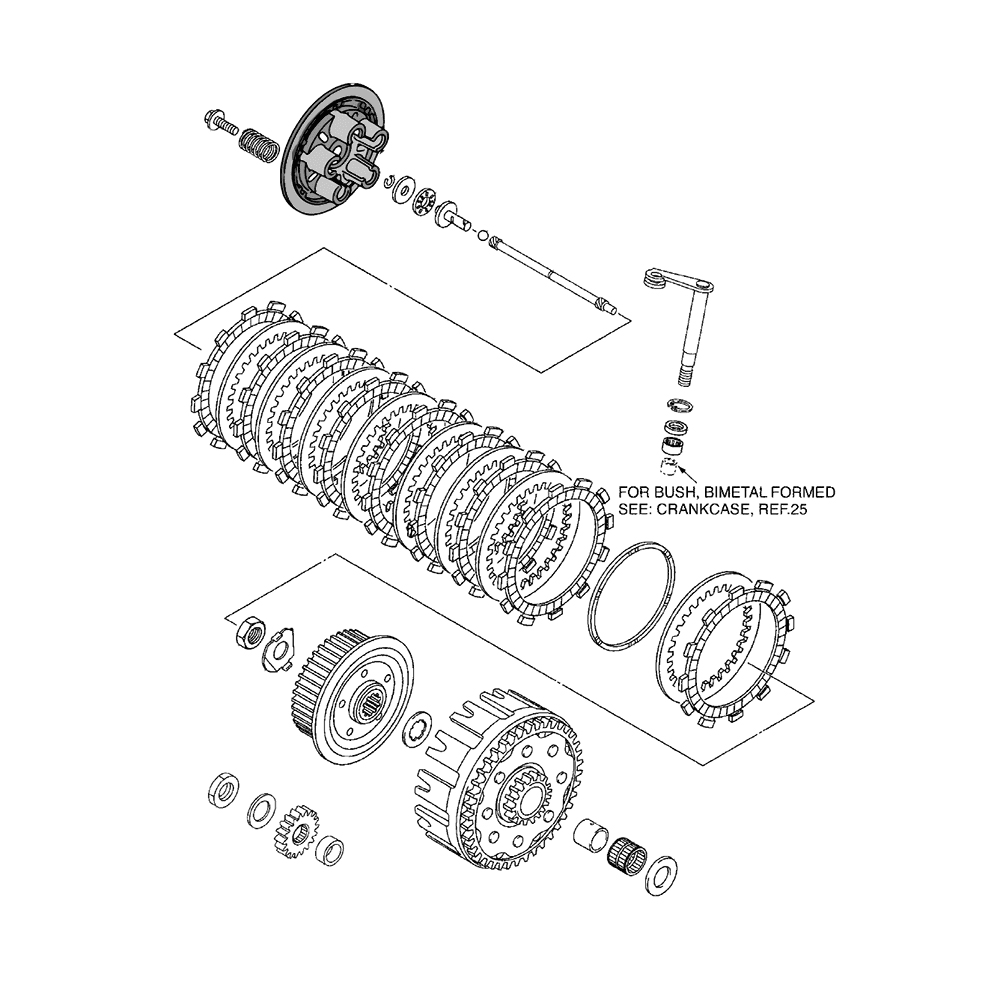 FOR BUSH, BIMETAL FORMED
SEE: CRANKCASE, REF.25