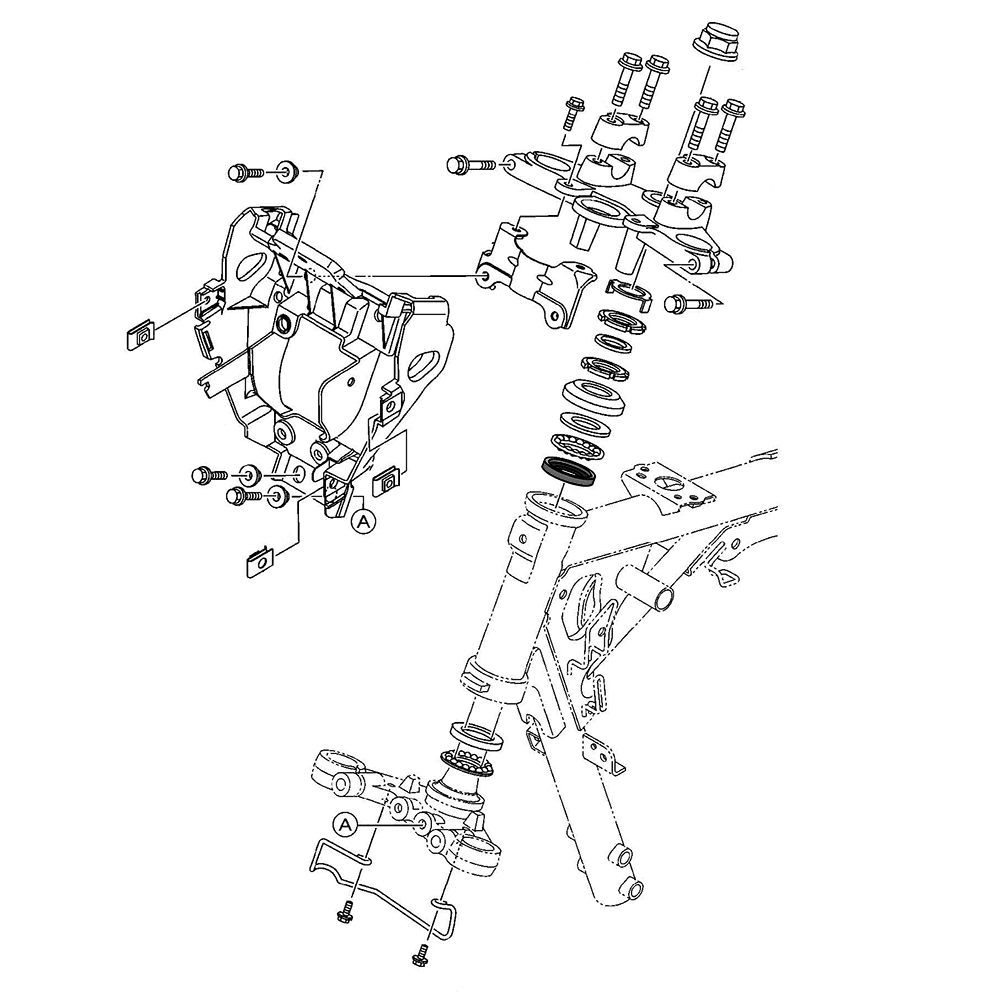 A

A