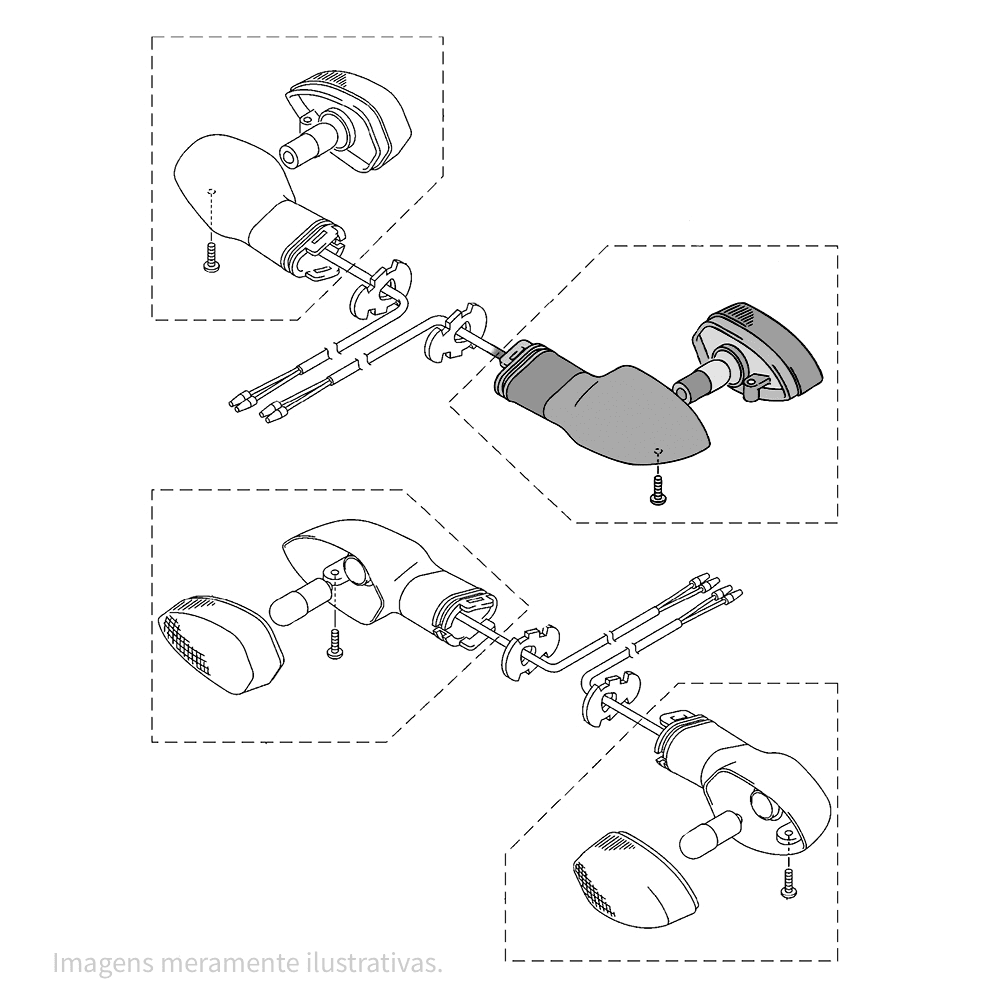 Imagens meramente ilustrativas.