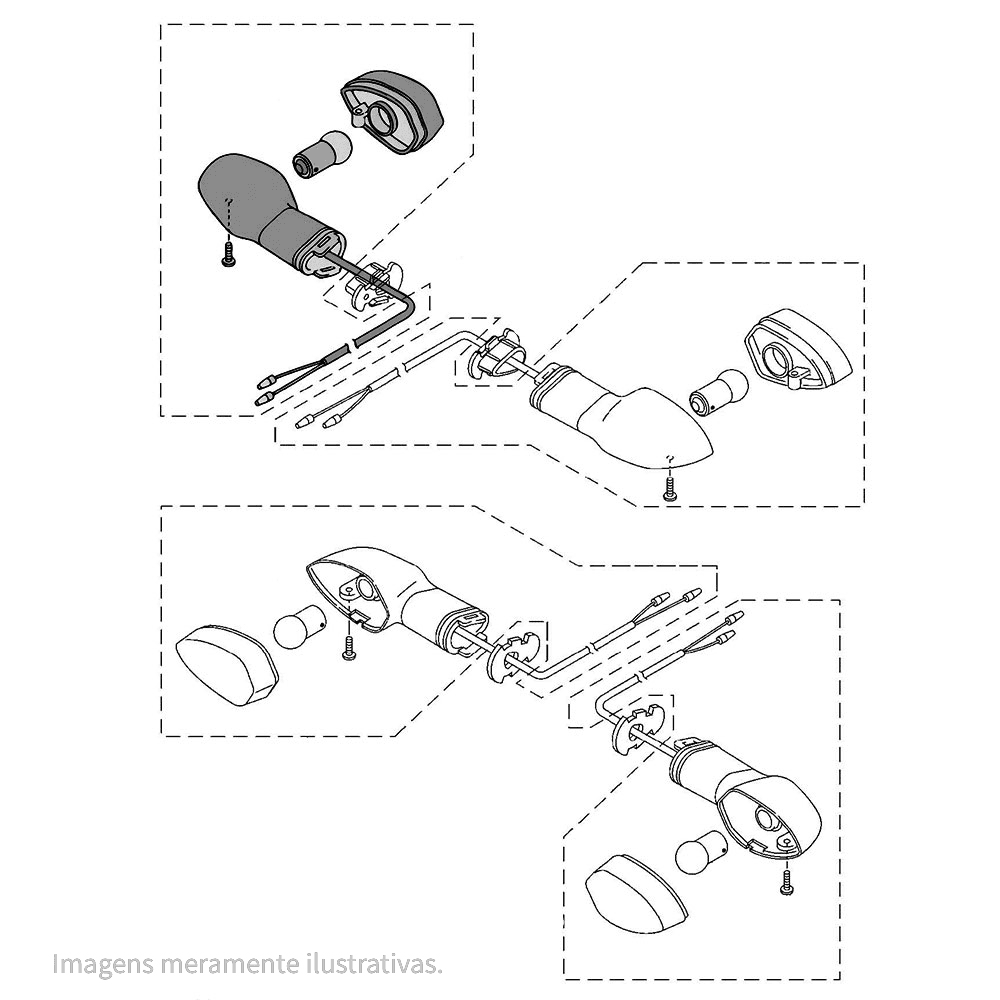 Imagens meramente ilustrativas.