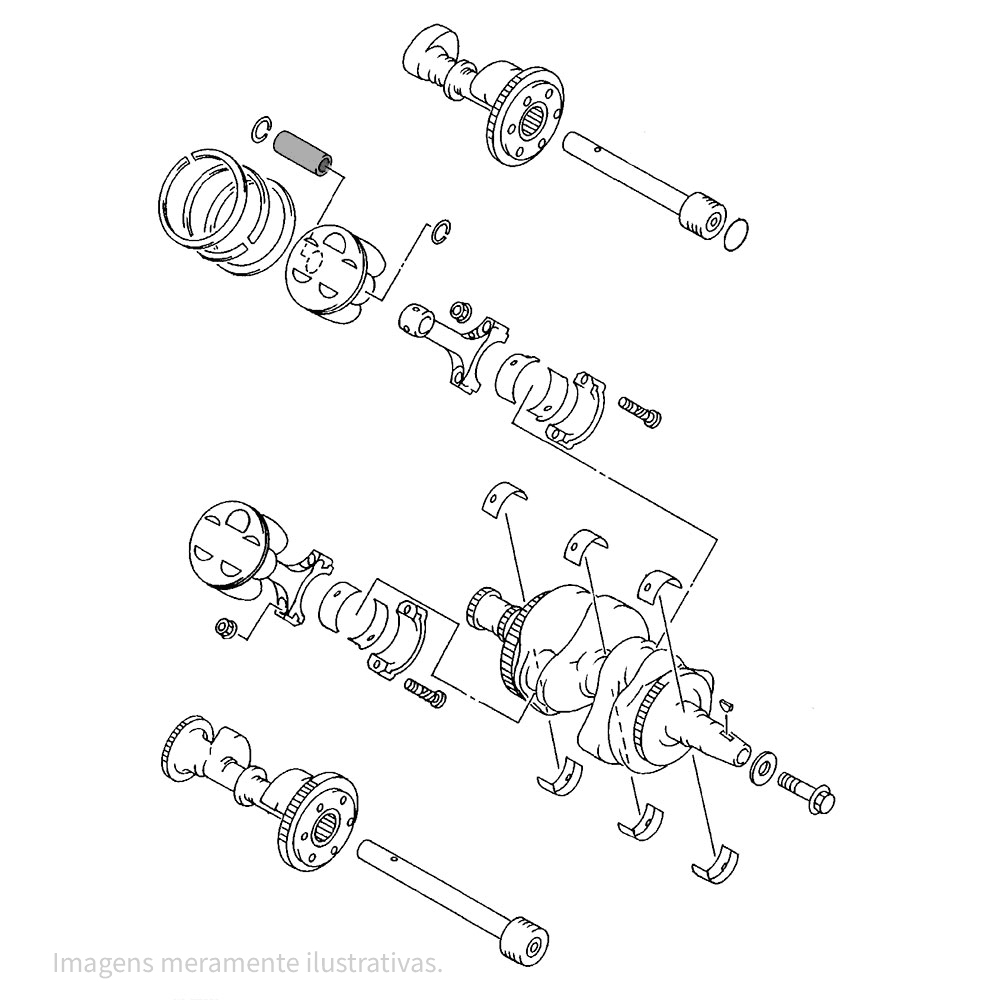 Imagens meramente ilustrativas.