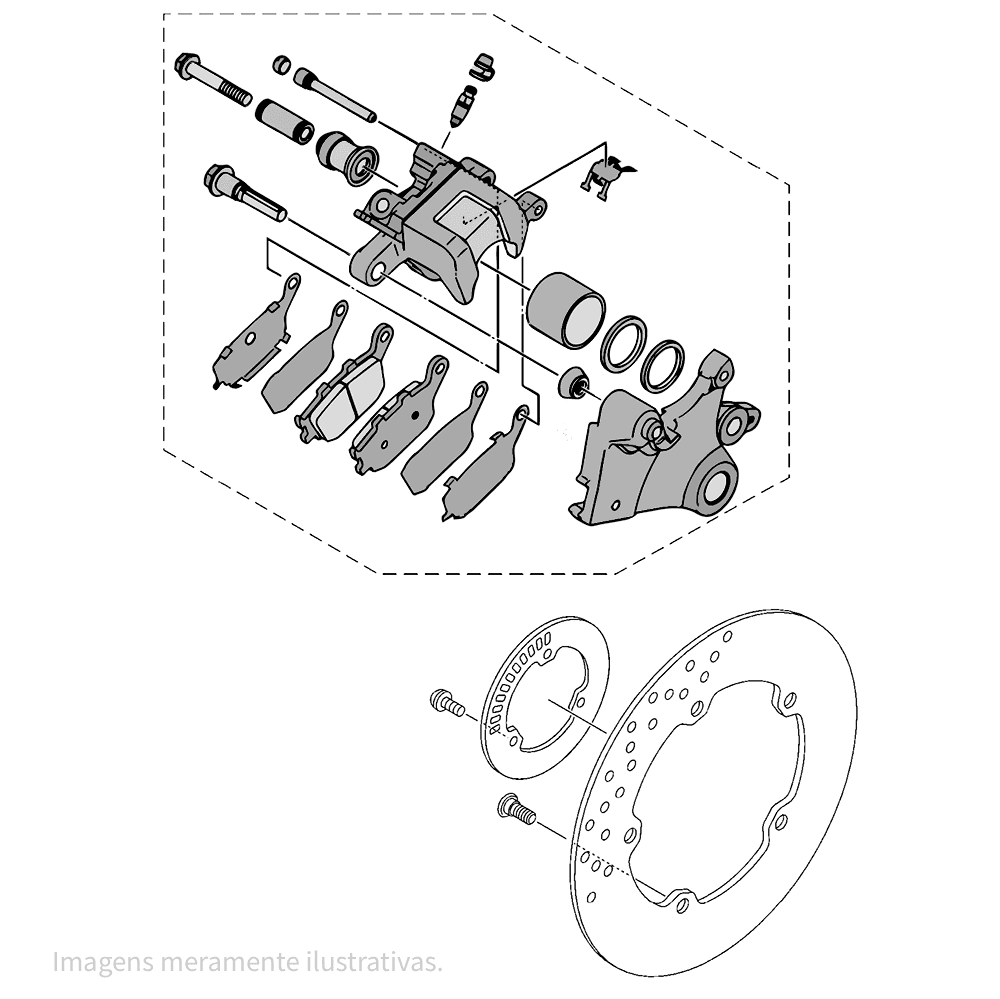 Imagens meramente ilustrativas.