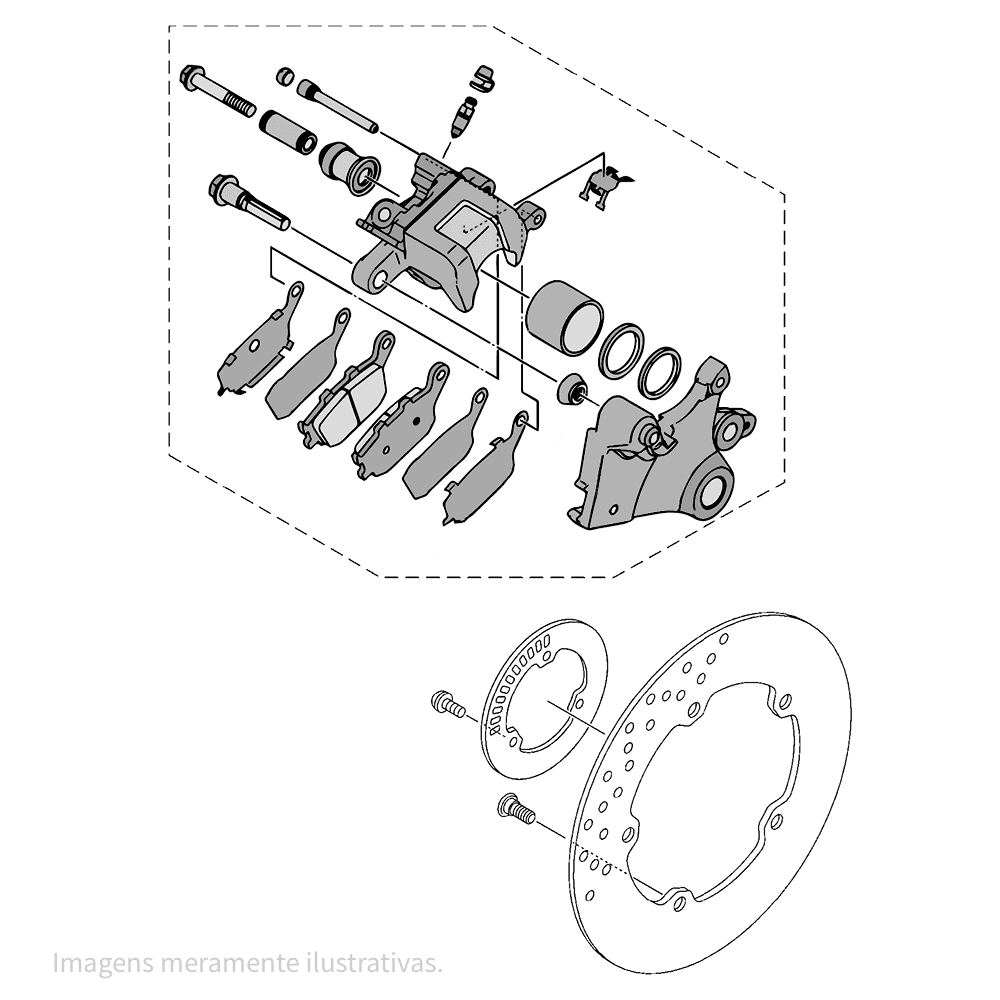 Imagens meramente ilustrativas.