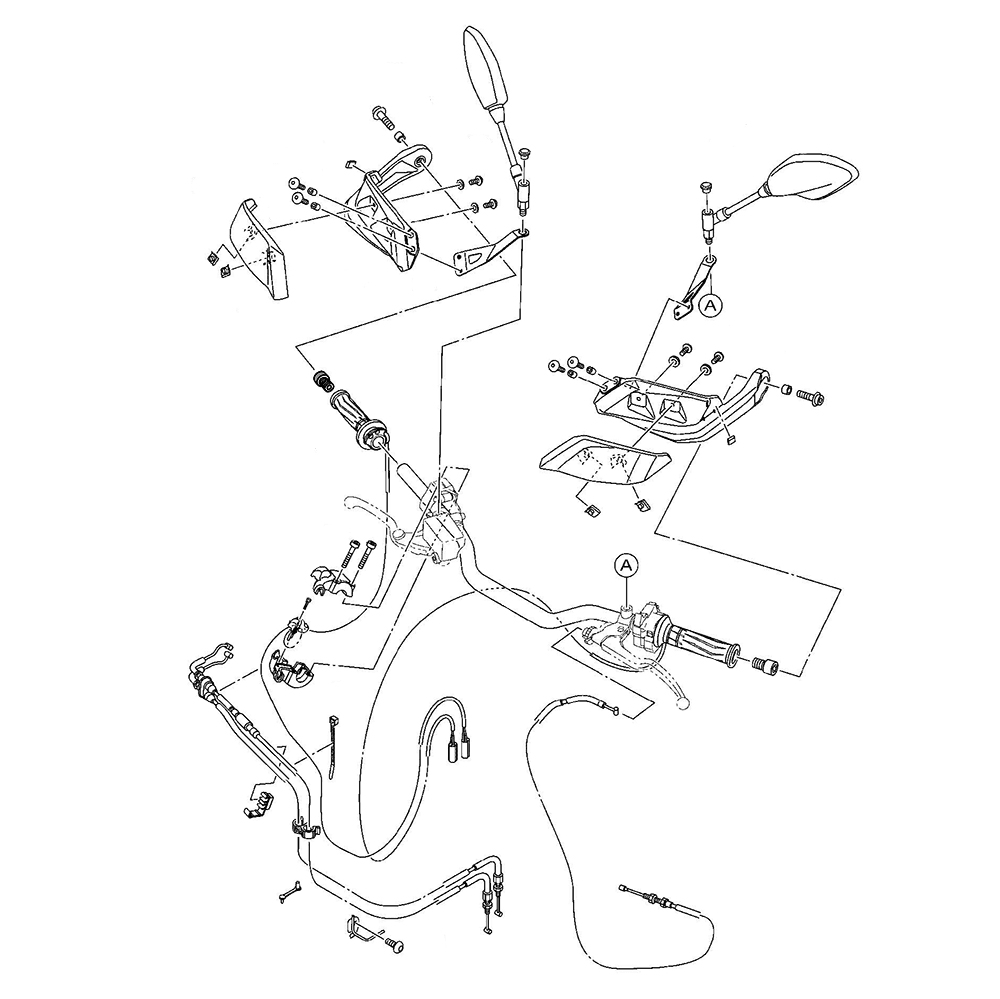 A

A