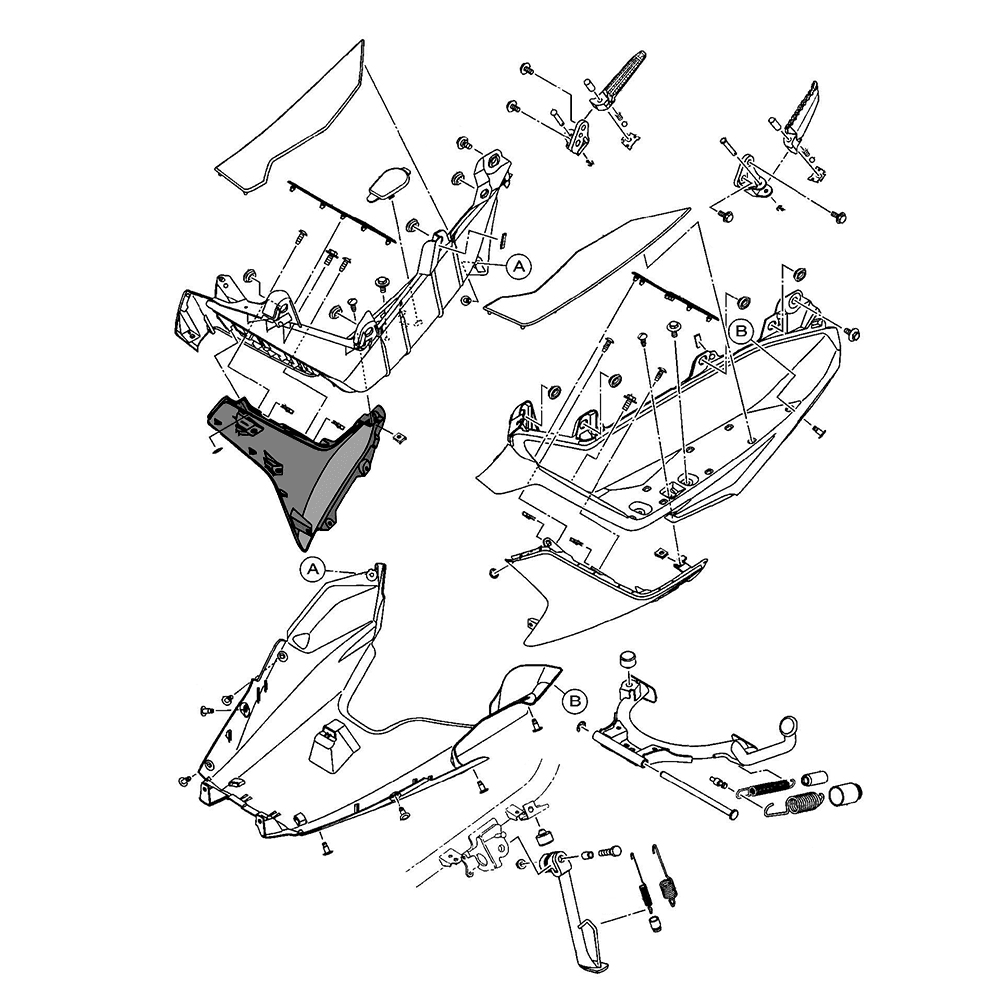 A
B
A
B