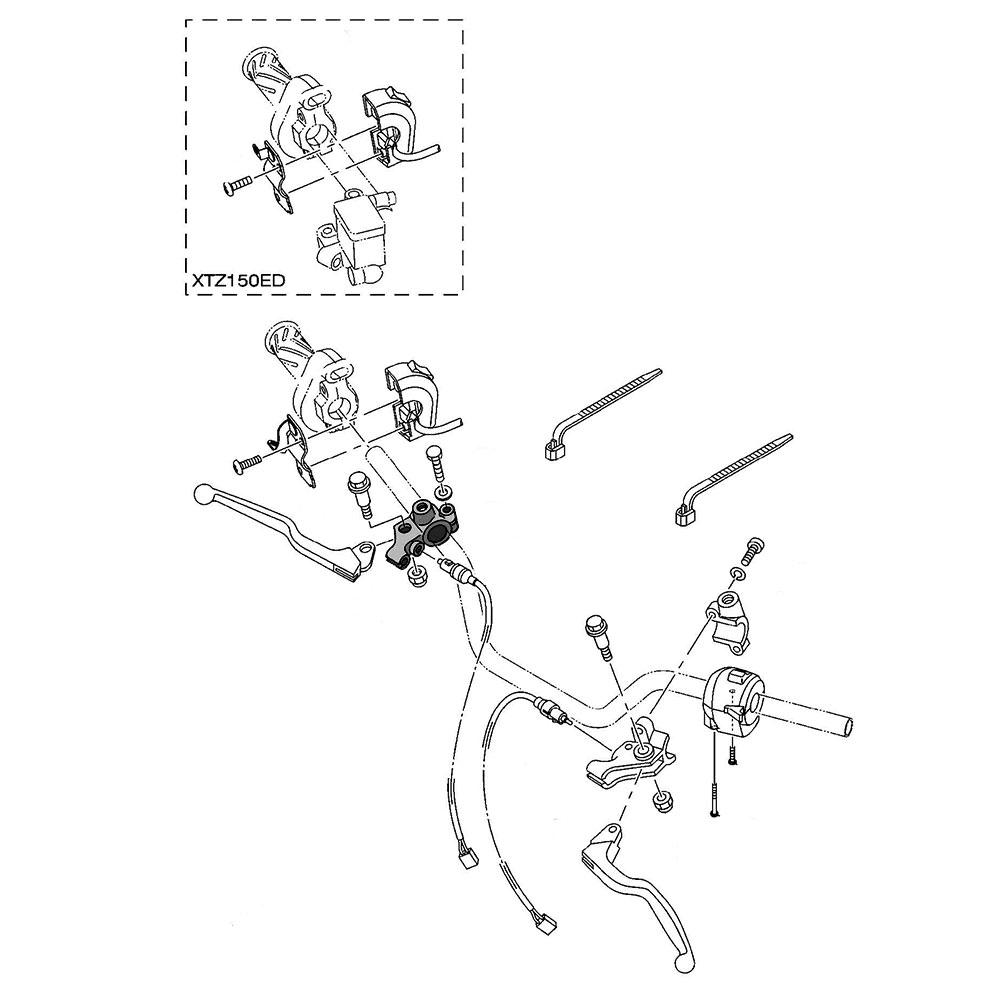 XTZ150ED