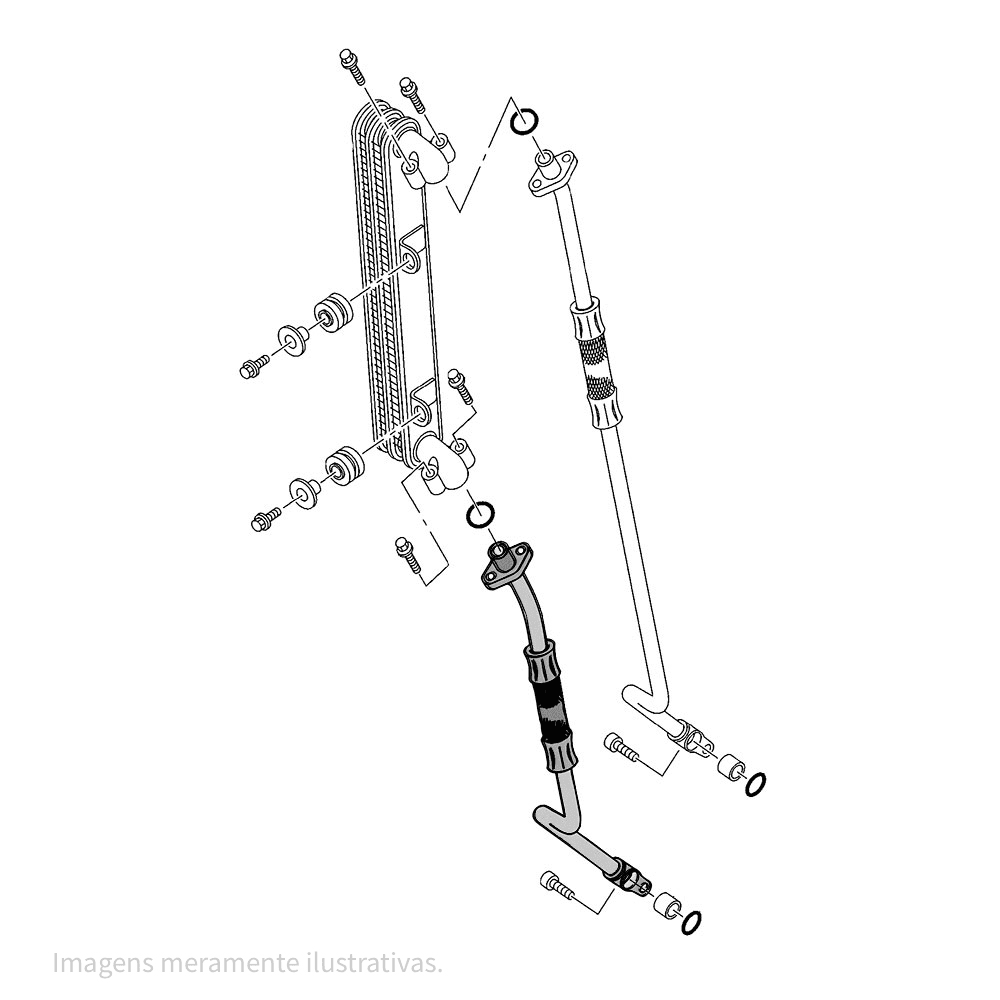 Imagens meramente ilustrativas.