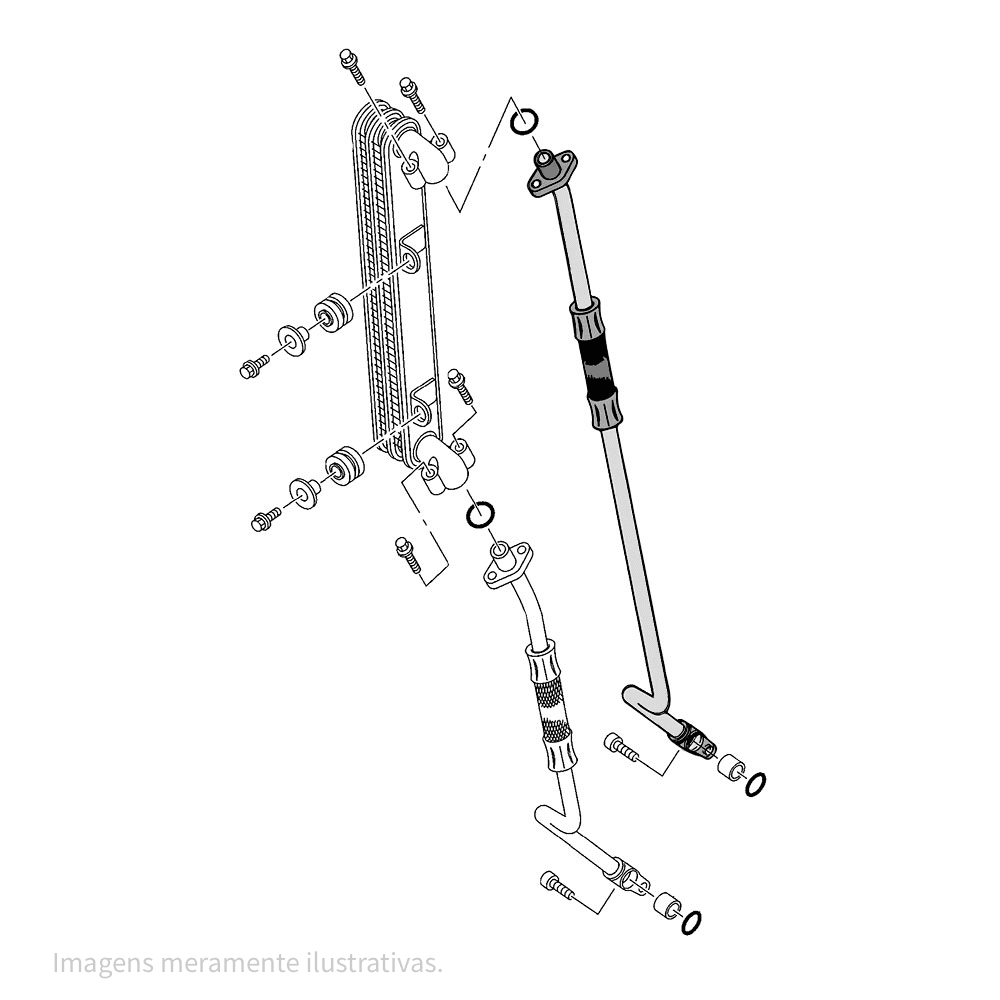 Imagens meramente ilustrativas.