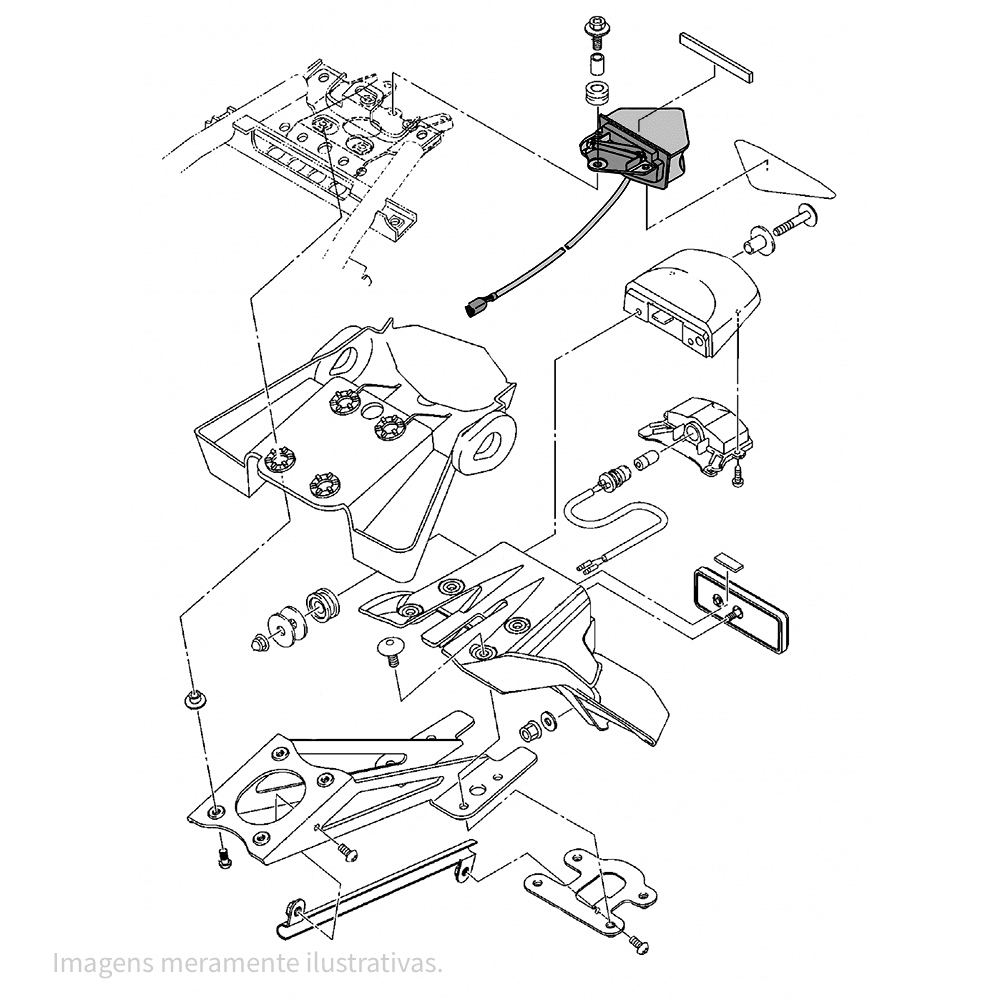 Imagens meramente ilustrativas.