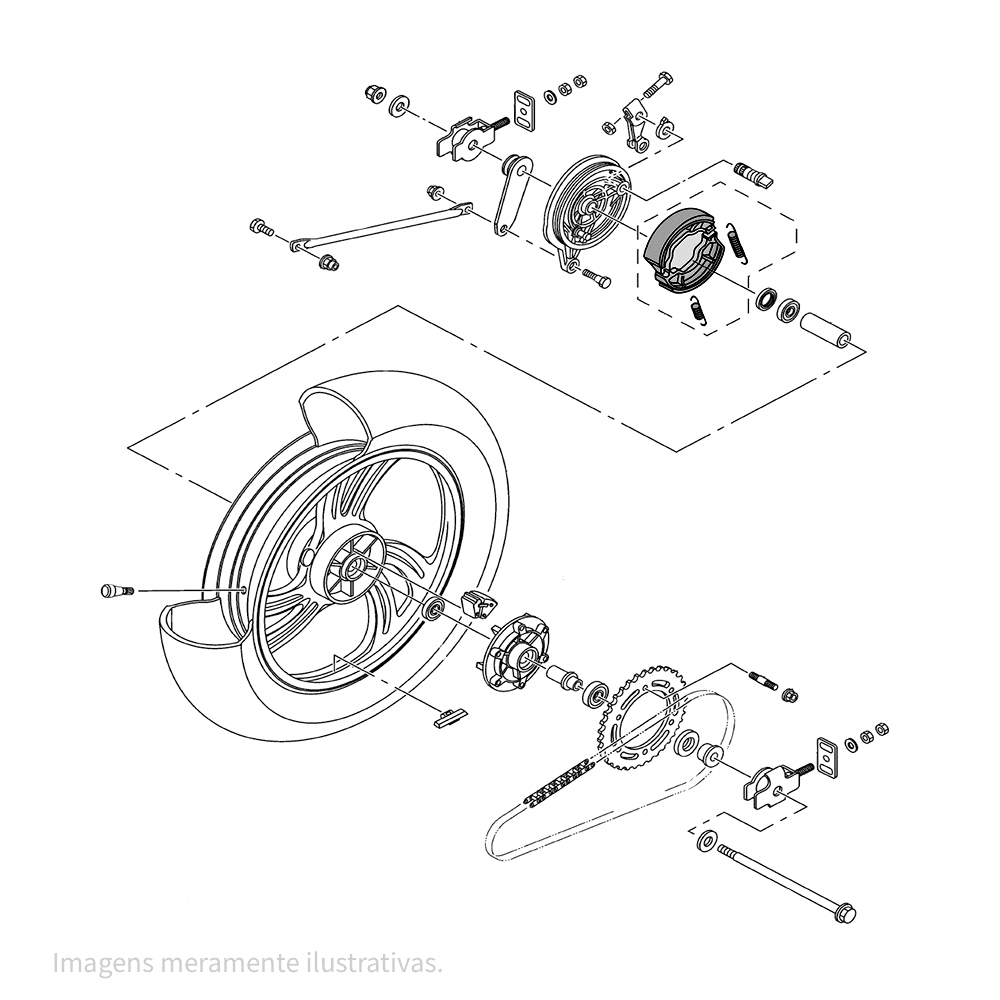 Imagens meramente ilustrativas.