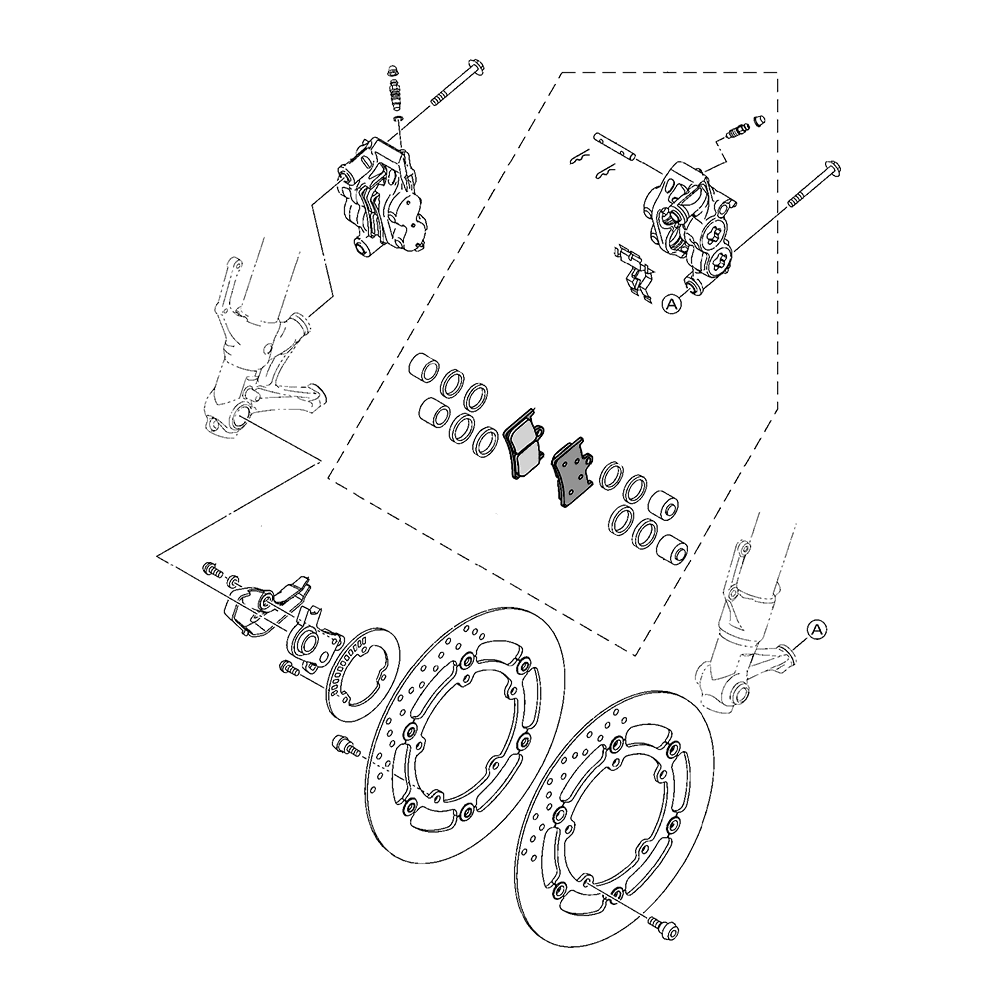 A

A