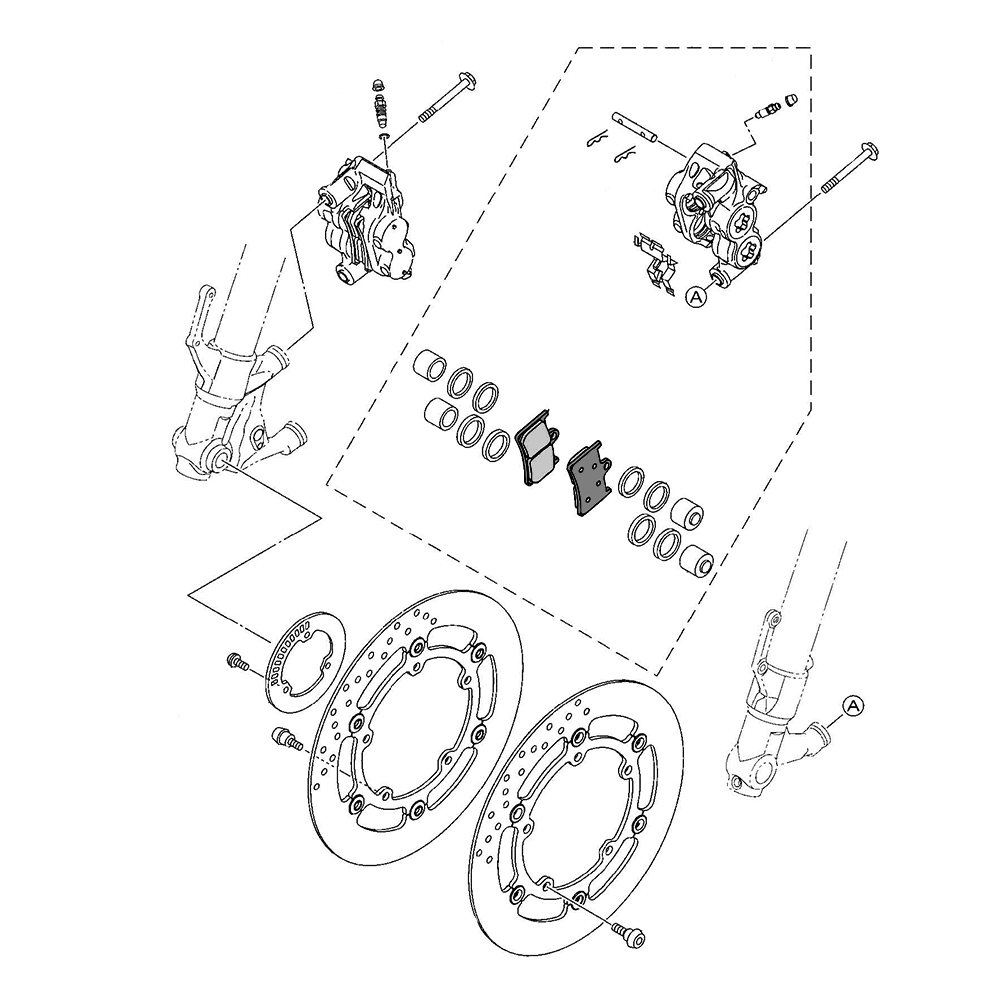 A
A